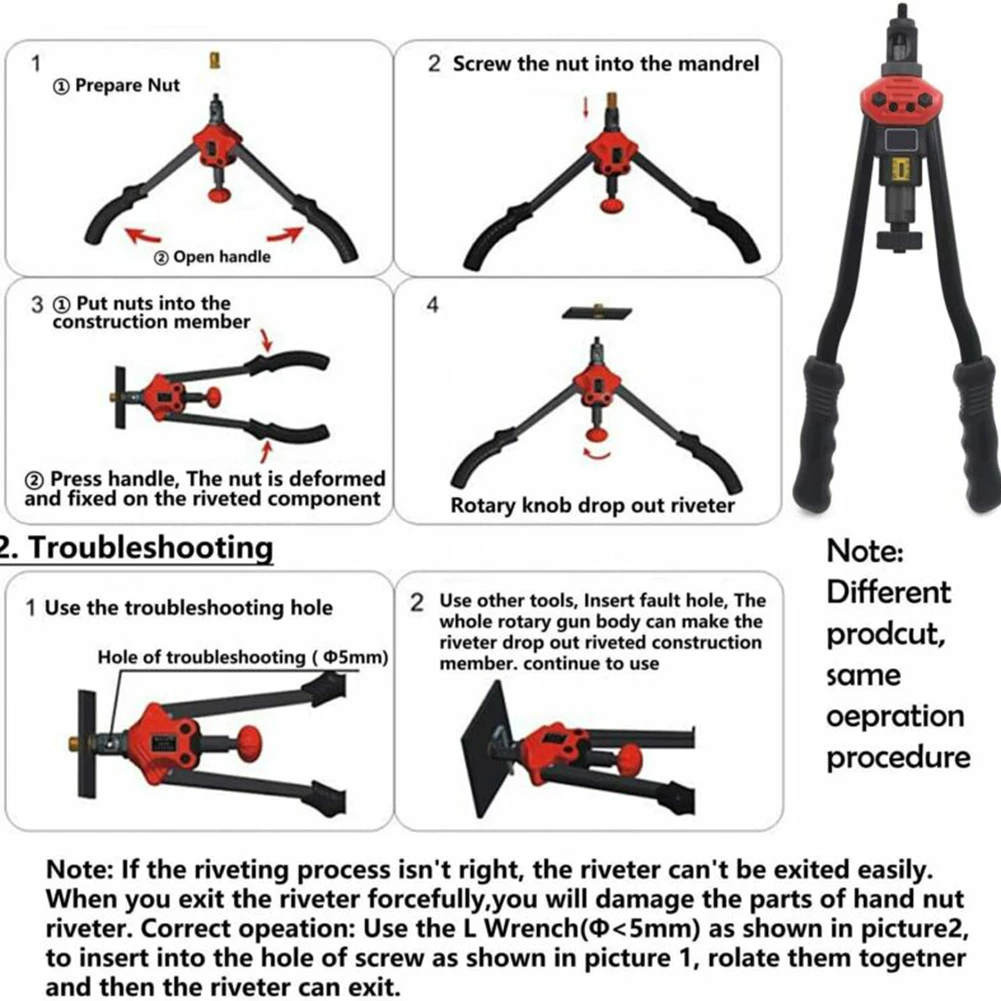 1
① Prepare Nut

② Open handle

2 Screw the nut into the mandrel

3 ① Put nuts into the construction member

② Press handle, The nut is deformed and fixed on the riveted component

4

Rotary knob drop out riveter

2. Troubleshooting

1 Use the troubleshooting hole

Hole of troubleshooting ( Φ5mm)

2 Use other tools, Insert fault hole, The whole rotary gun body can make the riveter drop out riveted construction member. continue to use

Note: Different prodcut, same oepration procedure

Note: If the riveting process isn't right, the riveter can't be exited easily. When you exit the riveter forcefully,you will damage the parts of hand nut riveter. Correct opeation: Use the L Wrench(Φ<5mm) as shown in picture2, to insert into the hole of screw as shown in picture 1, rolate them togetner and then the riveter can exit.