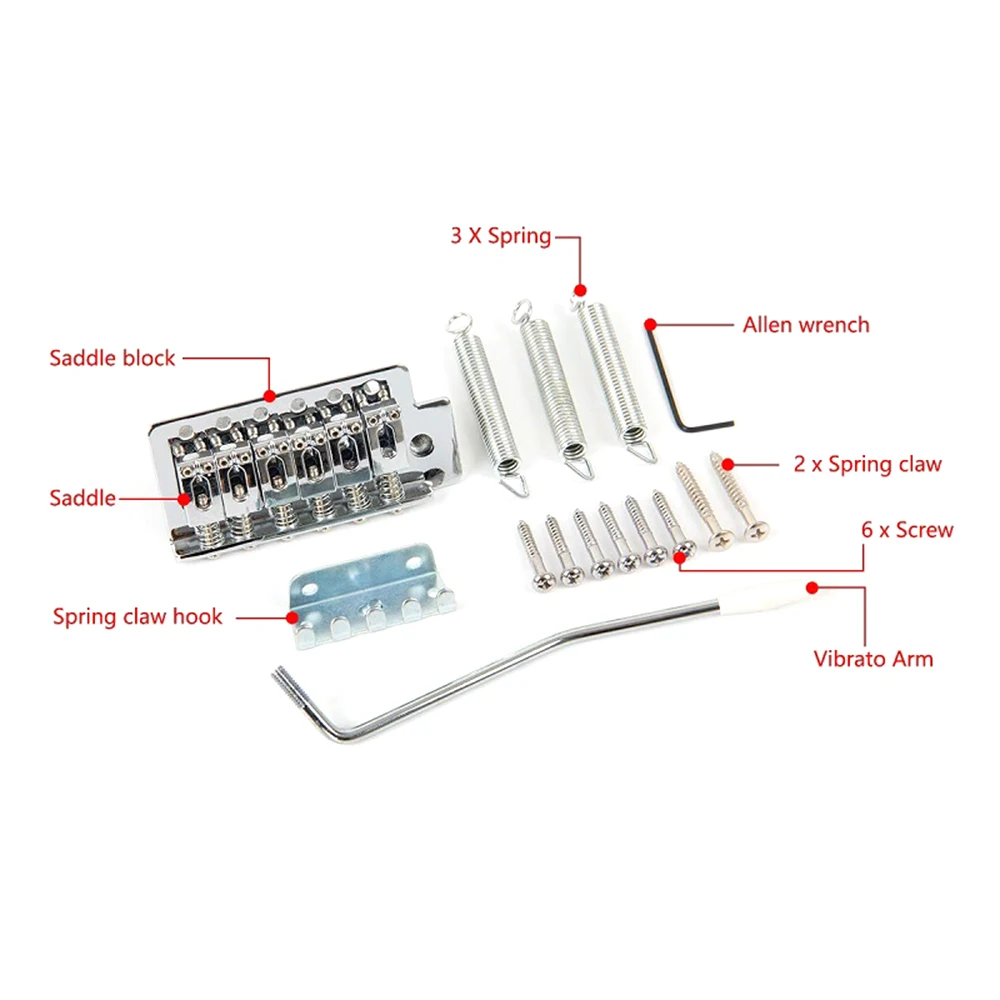 3 X Spring

Allen wrench

Saddle block

2 x Spring claw

Saddle

6 x Screw

Spring claw hook

Vibrato Arm