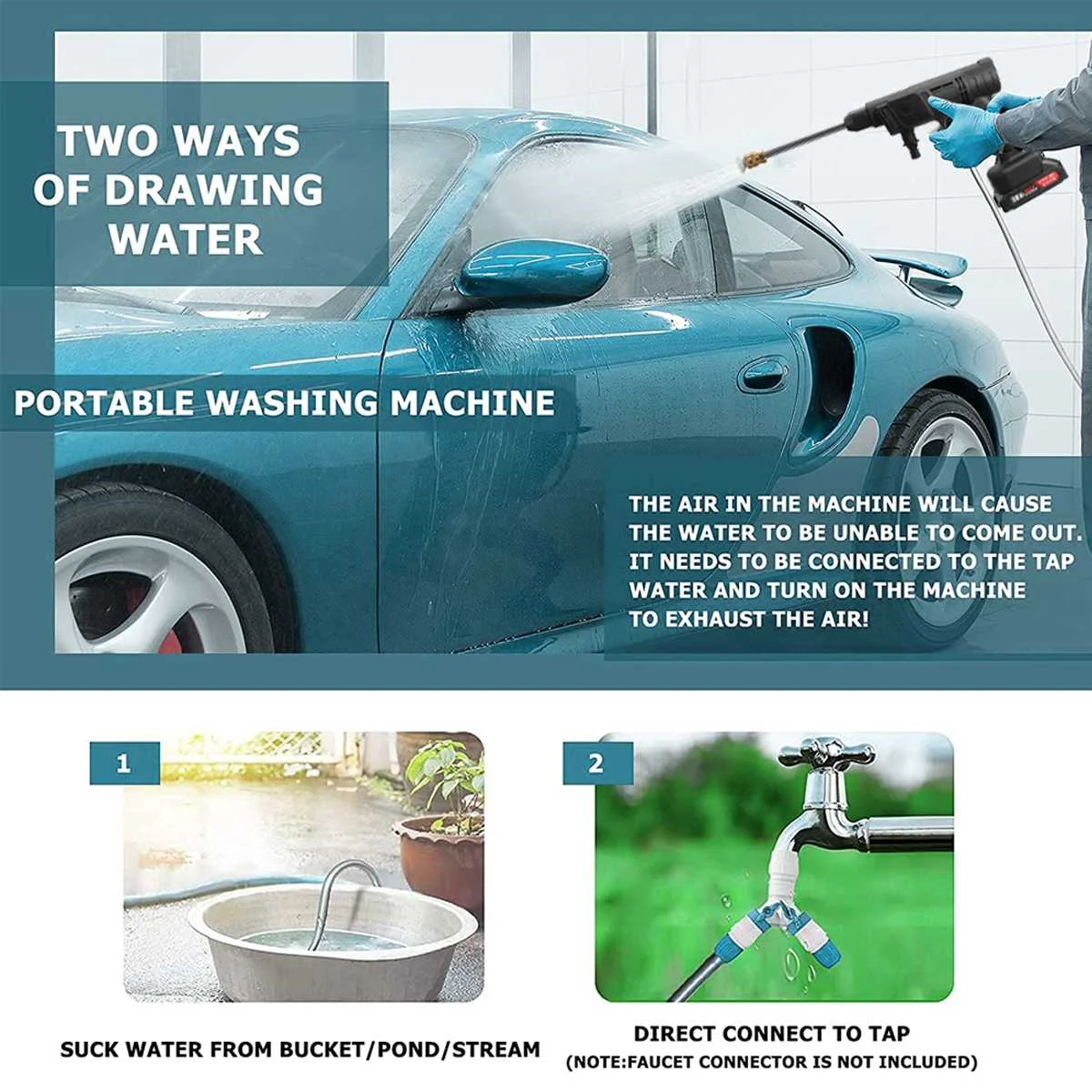 TWO WAYS OF DRAWING WATER

PORTABLE WASHING MACHINE

THE AIR IN THE MACHINE WILL CAUSE THE WATER TO BE UNABLE TO COME OUT. IT NEEDS TO BE CONNECTED TO THE TAP WATER AND TURN ON THE MACHINE TO EXHAUST THE AIR!

1

SUCK WATER FROM BUCKET/POND/STREAM

2

DIRECT CONNECT TO TAP
(NOTE:FAUCET CONNECTOR IS NOT INCLUDED)