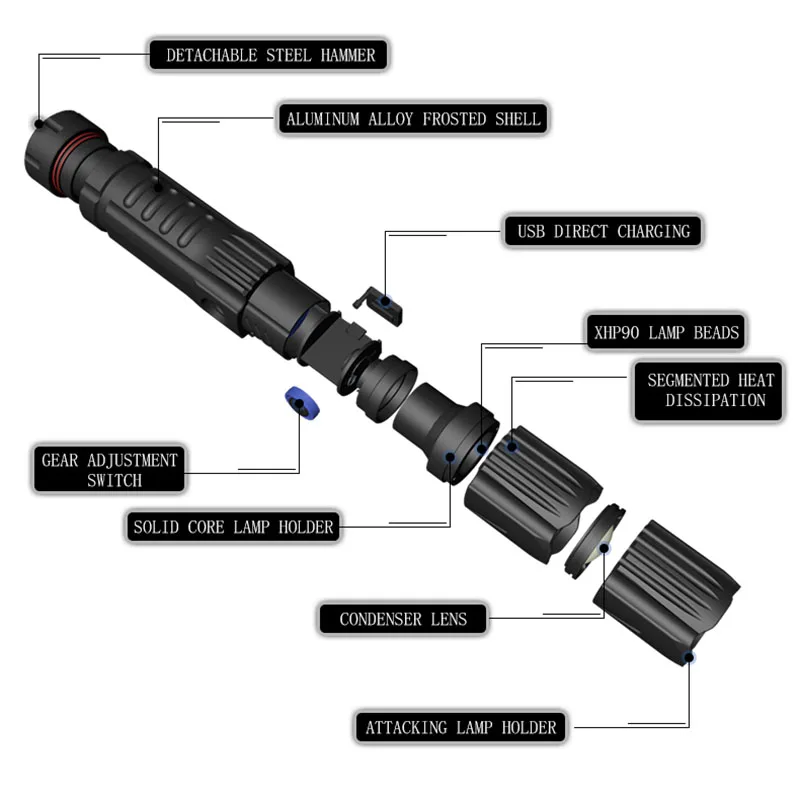 DETACHABLE STEEL HAMMER

ALUMINUM ALLOY FROSTED SHELL

USB DIRECT CHARGING

XHP90 LAMP BEADS

SEGMENTED HEAT DISSIPATION

GEAR ADJUSTMENT SWITCH

SOLID CORE LAMP HOLDER

CONDENSER LENS

ATTACKING LAMP HOLDER