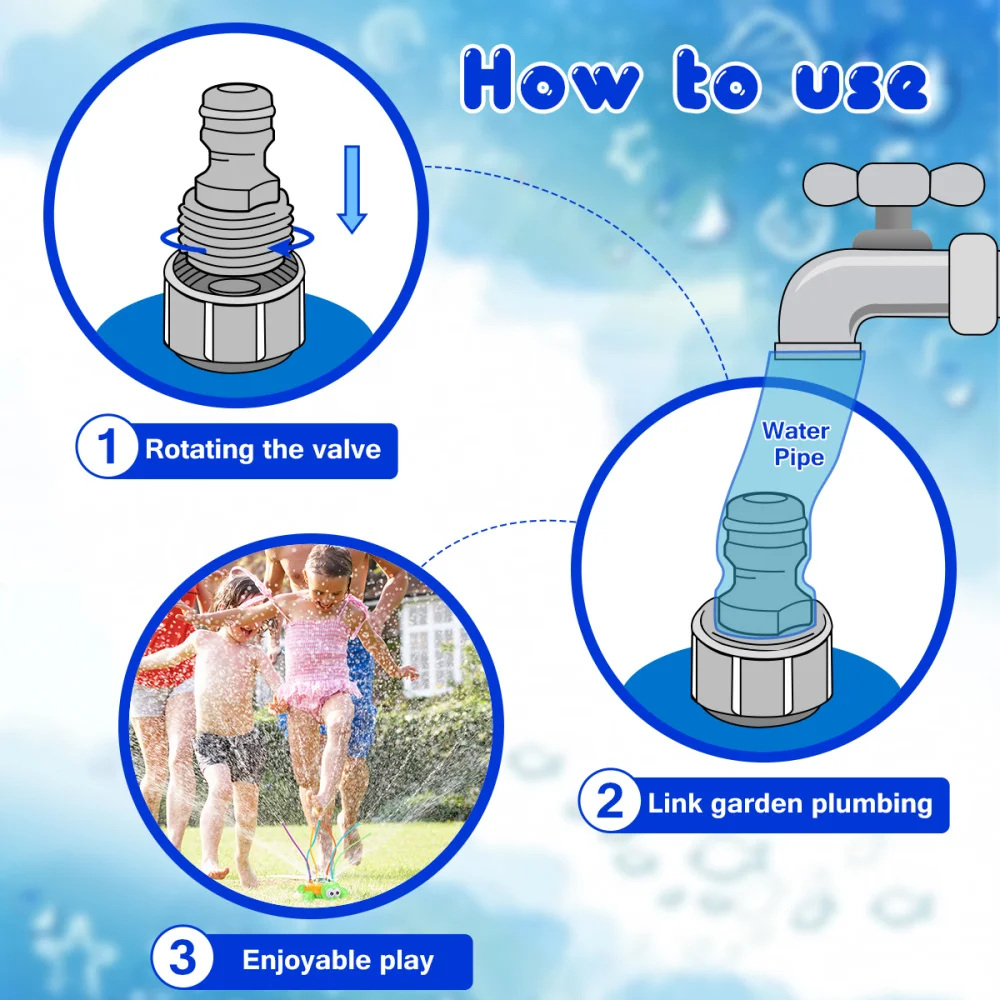 How to use

1 Rotating the valve

Water Pipe

2 Link garden plumbing

3 Enjoyable play