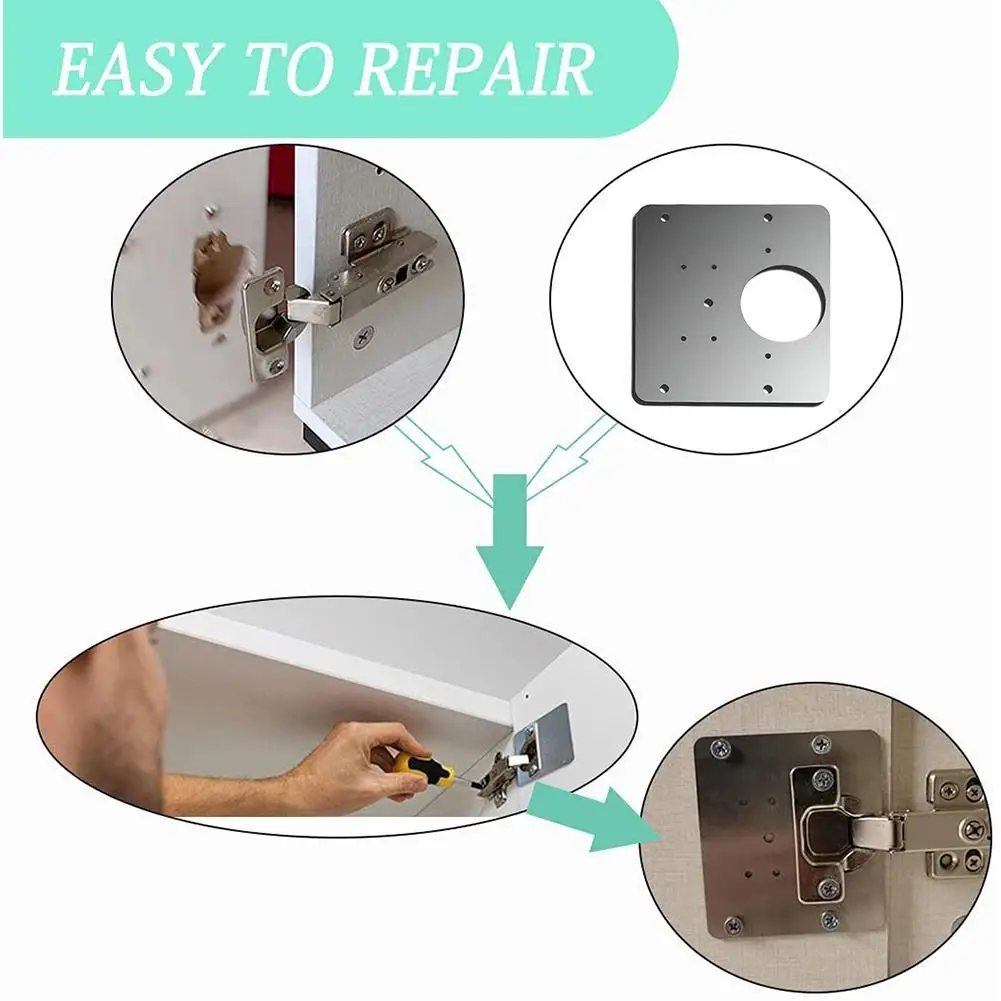 EASY TO REPAIR