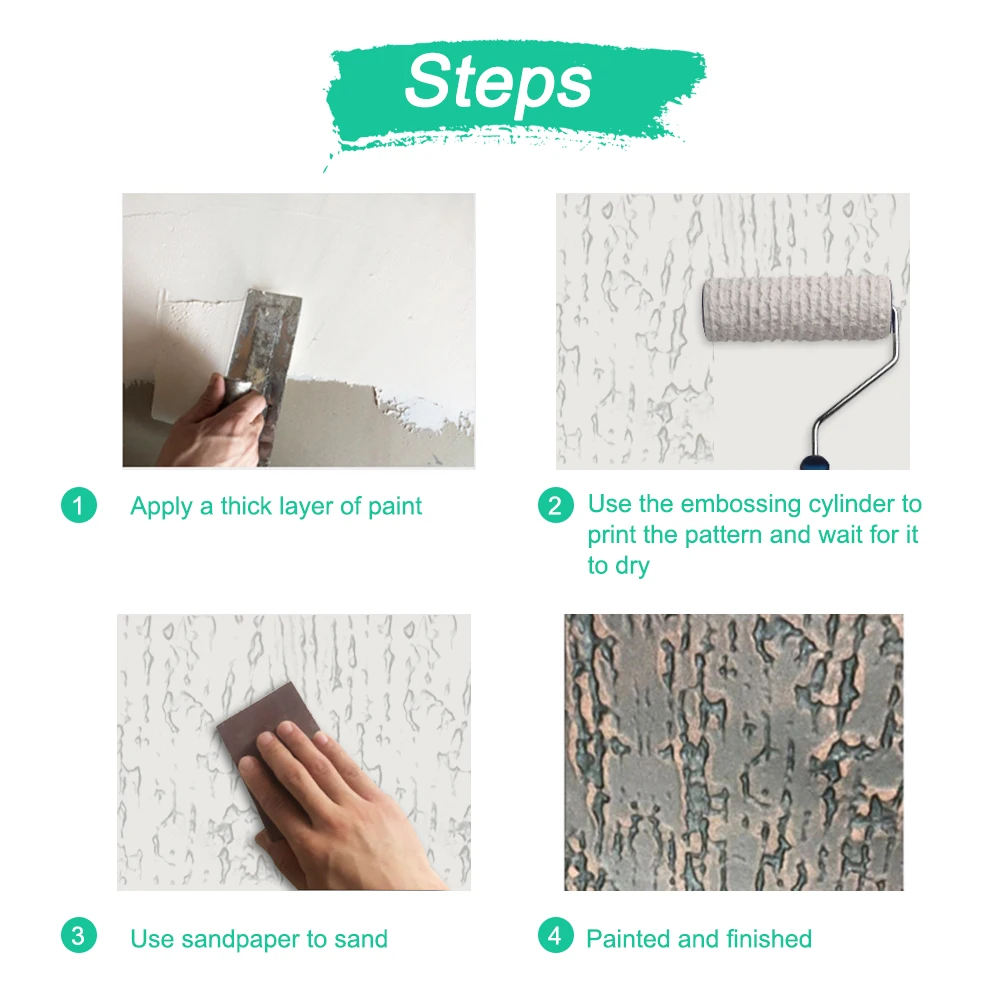 Steps

1 Apply a thick layer of paint

2 Use the embossing cylinder to print the pattern and wait for it to dry

3 Use sandpaper to sand

4 Painted and finished