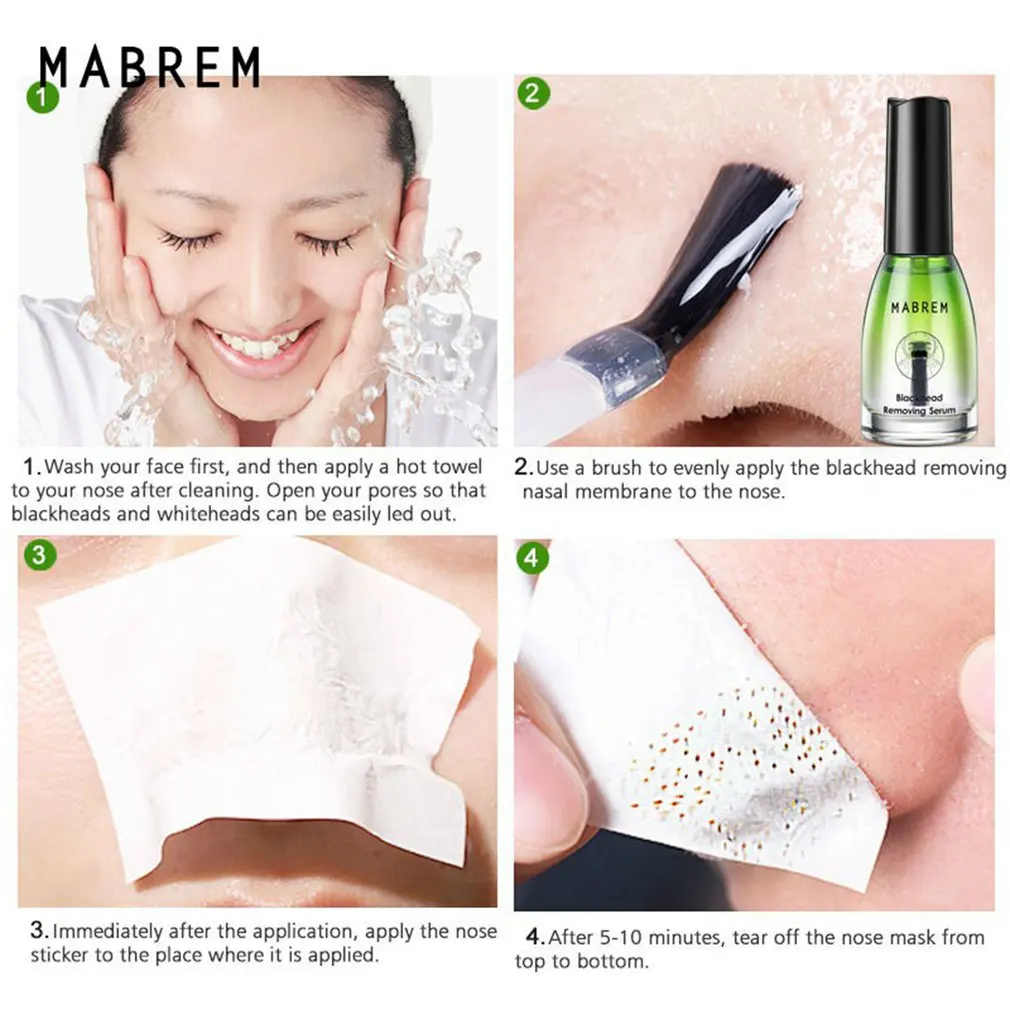 MABREM

1

2

MABREM

Blackhead Removing Serum

1. Wash your face first, and then apply a hot towel to your nose after cleaning. Open your pores so that blackheads and whiteheads can be easily led out.

2. Use a brush to evenly apply the blackhead removing nasal membrane to the nose.

3

4

3. Immediately after the application, apply the nose sticker to the place where it is applied.

4. After 5-10 minutes, tear off the nose mask from top to bottom.