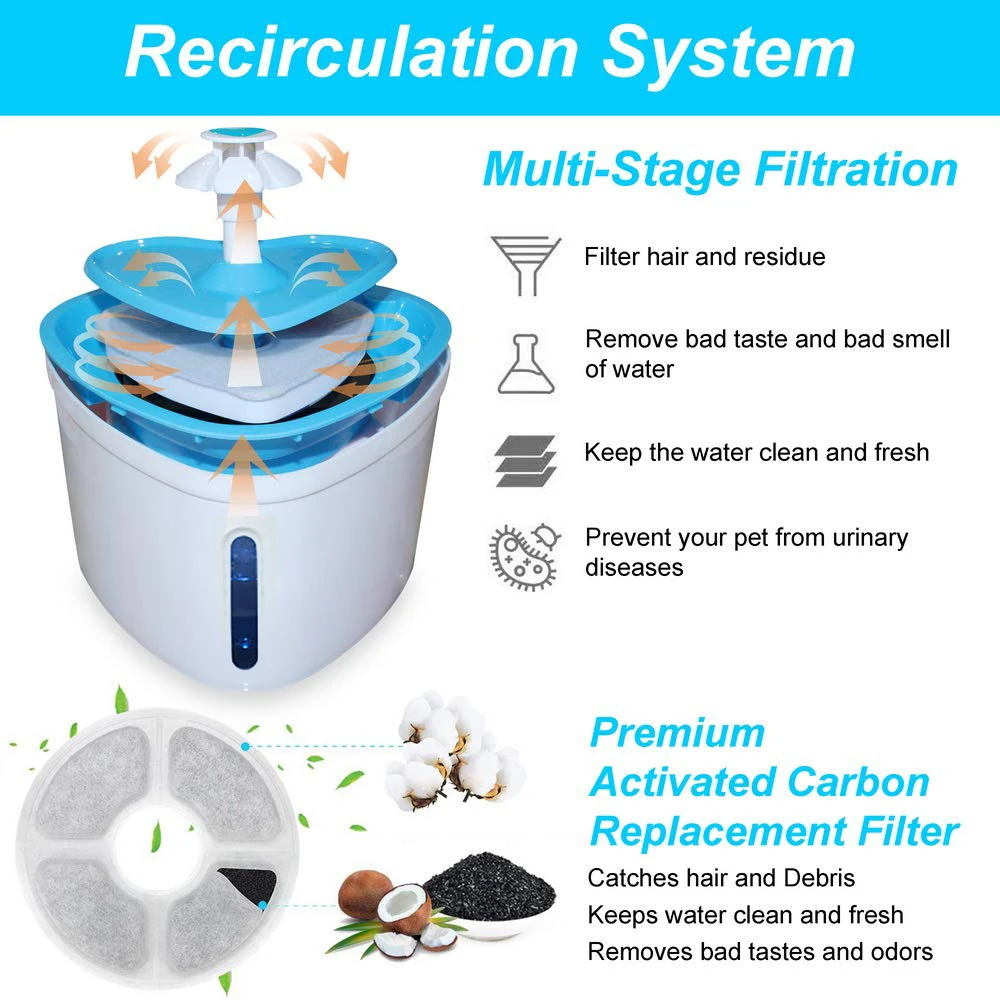 Recirculation System

Multi-Stage Filtration

Filter hair and residue

Remove bad taste and bad smell of water

Keep the water clean and fresh

Prevent your pet from urinary diseases

Premium Activated Carbon Replacement Filter

Catches hair and Debris

Keeps water clean and fresh

Removes bad tastes and odors