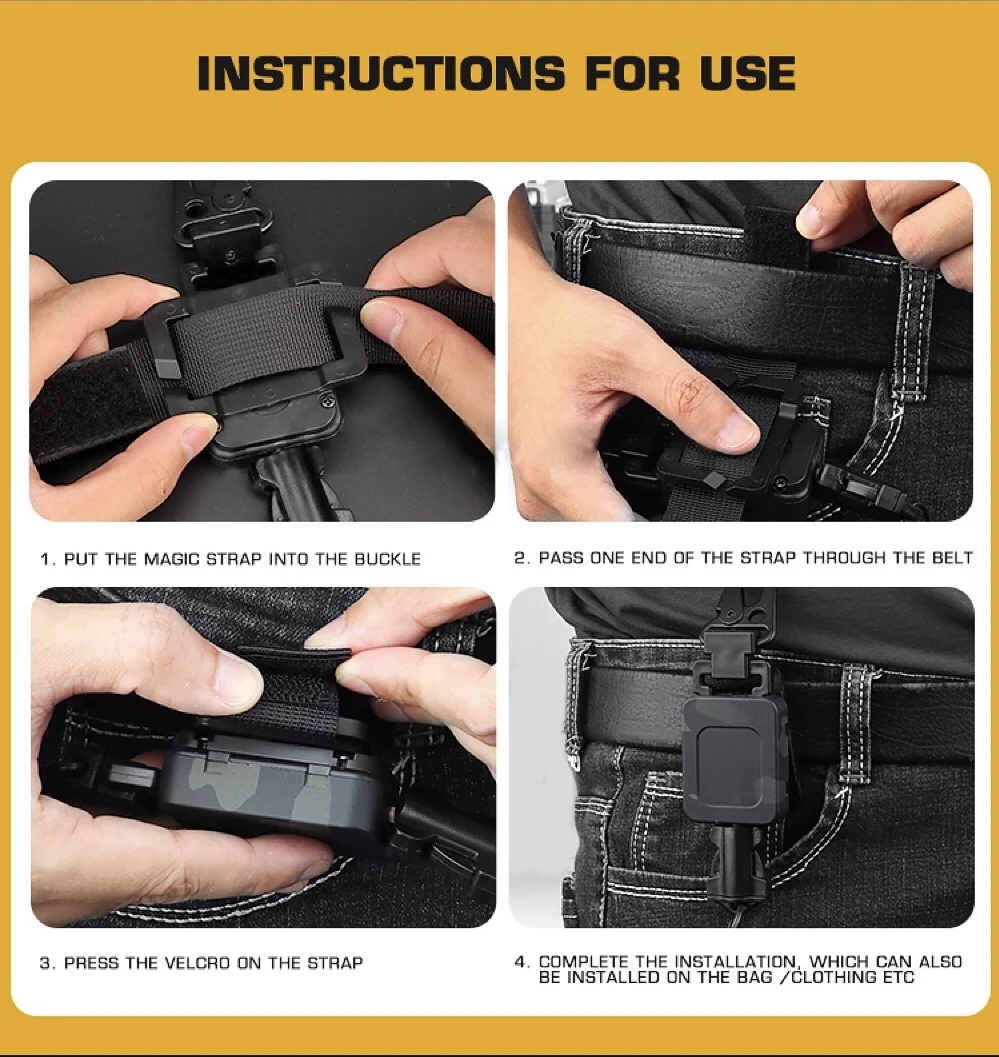 INSTRUCTIONS FOR USE

1. PUT THE MAGIC STRAP INTO THE BUCKLE

2. PASS ONE END OF THE STRAP THROUGH THE BELT

3. PRESS THE VELCRO ON THE STRAP

4. COMPLETE THE INSTALLATION, WHICH CAN ALSO BE INSTALLED ON THE BAG /CLOTHING ETC