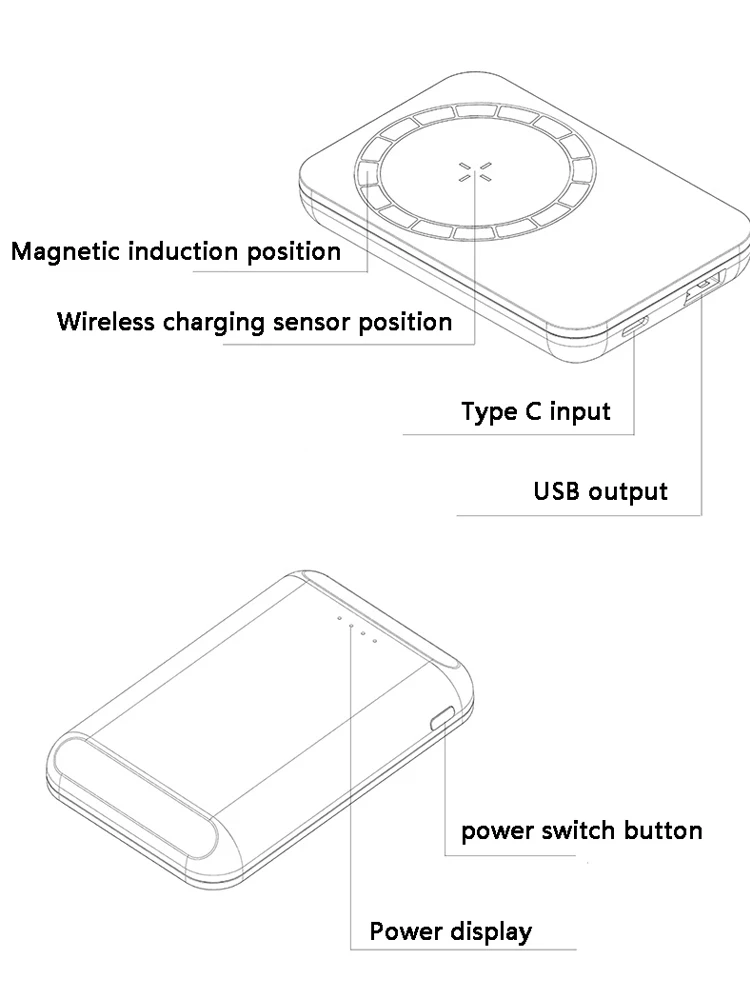 Magnetic induction position

Wireless charging sensor position

Type C input

USB output

power switch button

Power display