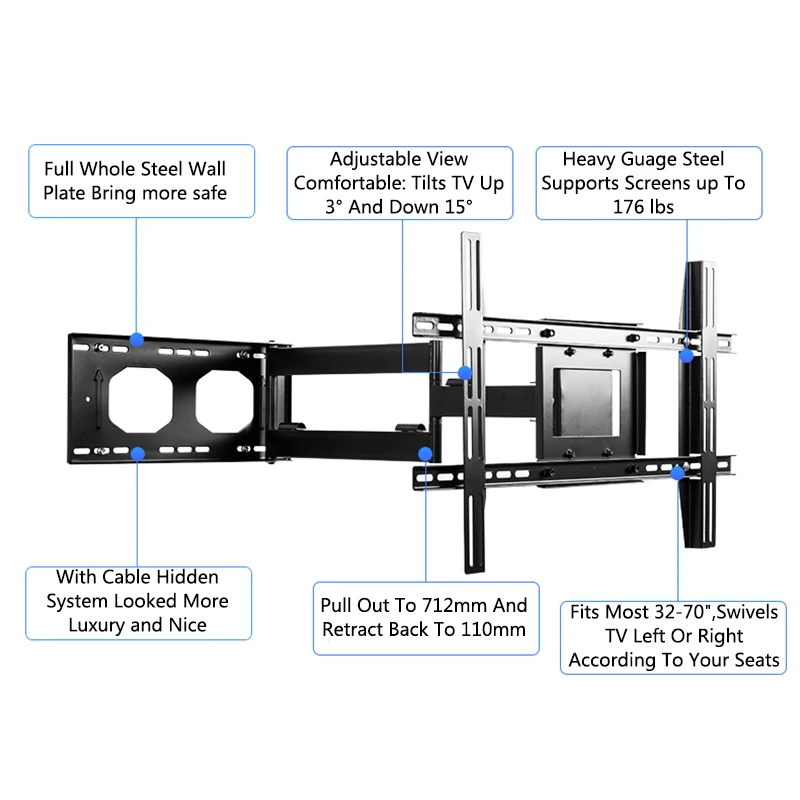 Full Whole Steel Wall Plate Bring more safe

Adjustable View Comfortable: Tilts TV Up 3° And Down 15°

Heavy Guage Steel Supports Screens up To 176 lbs

With Cable Hidden System Looked More Luxury and Nice

Pull Out To 712mm And Retract Back To 110mm

Fits Most 32-70",Swivels TV Left Or Right According To Your Seats