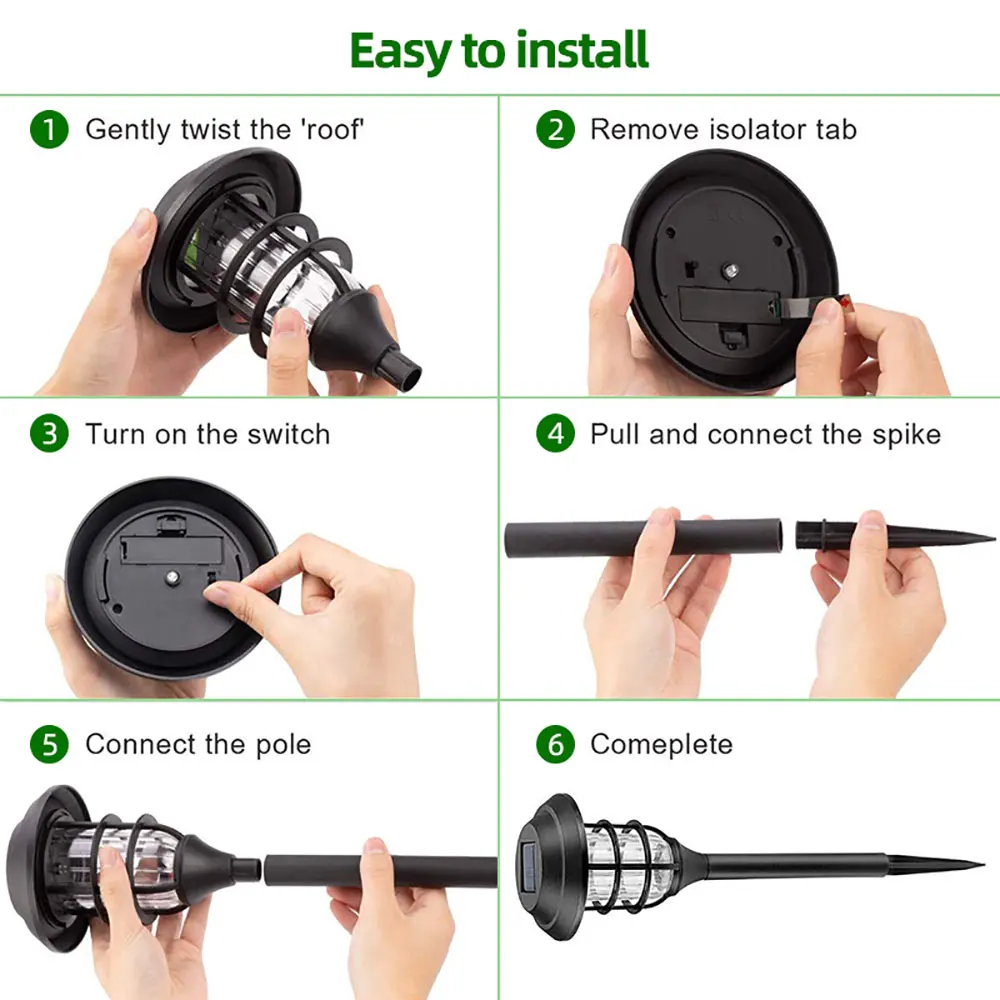 Easy to install

1 Gently twist the 'roof'

2 Remove isolator tab

3 Turn on the switch

4 Pull and connect the spike

5 Connect the pole

6 Comeplete