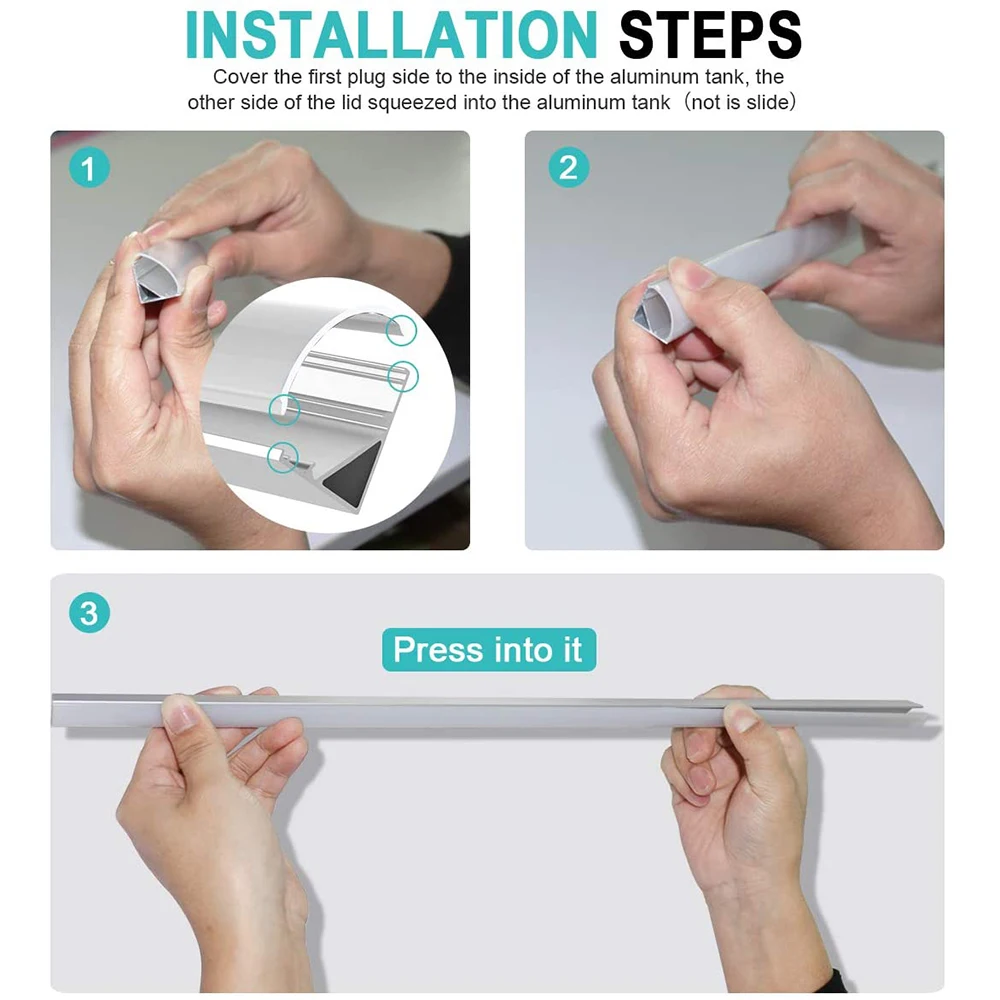 INSTALLATION STEPS

Cover the first plug side to the inside of the aluminum tank, the other side of the lid squeezed into the aluminum tank（not is slide）

1

2

3

Press into it