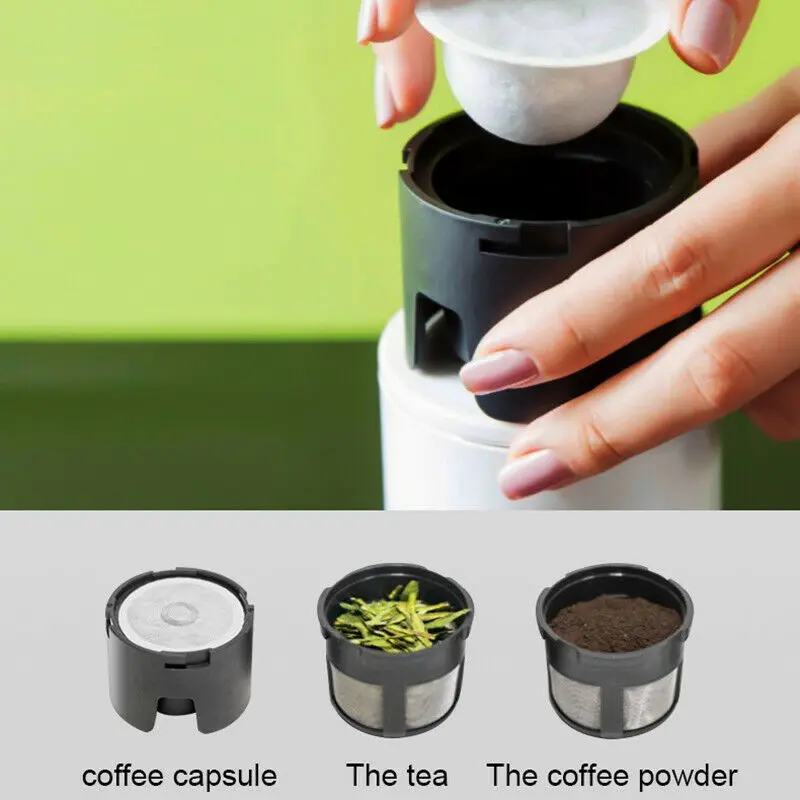 coffee capsule

The tea

The coffee powder