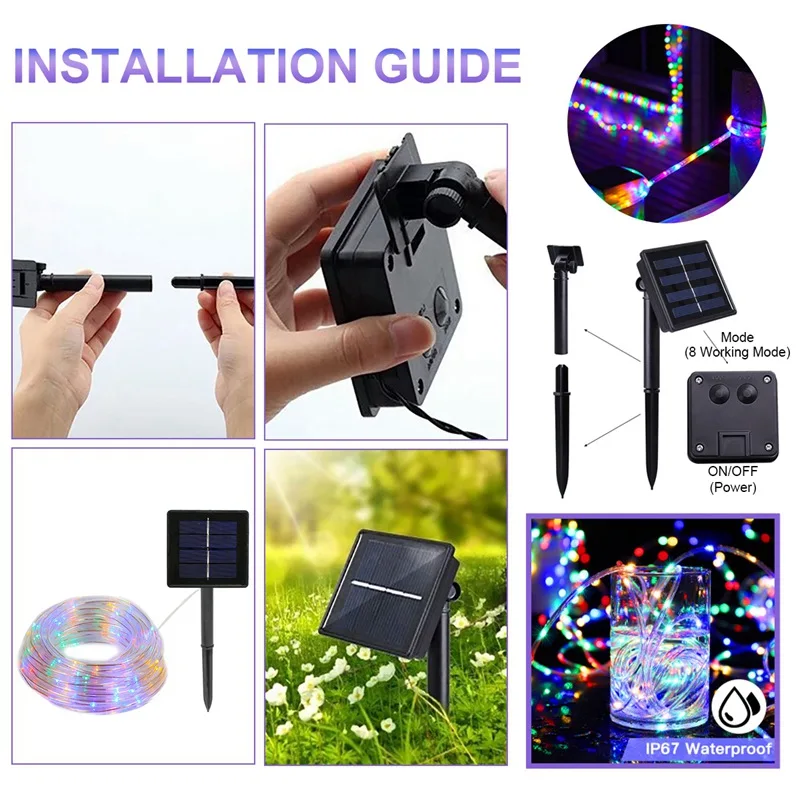 INSTALLATION GUIDE

Mode
(8 Working Mode)

ON/OFF
(Power)

IP67 Waterproof