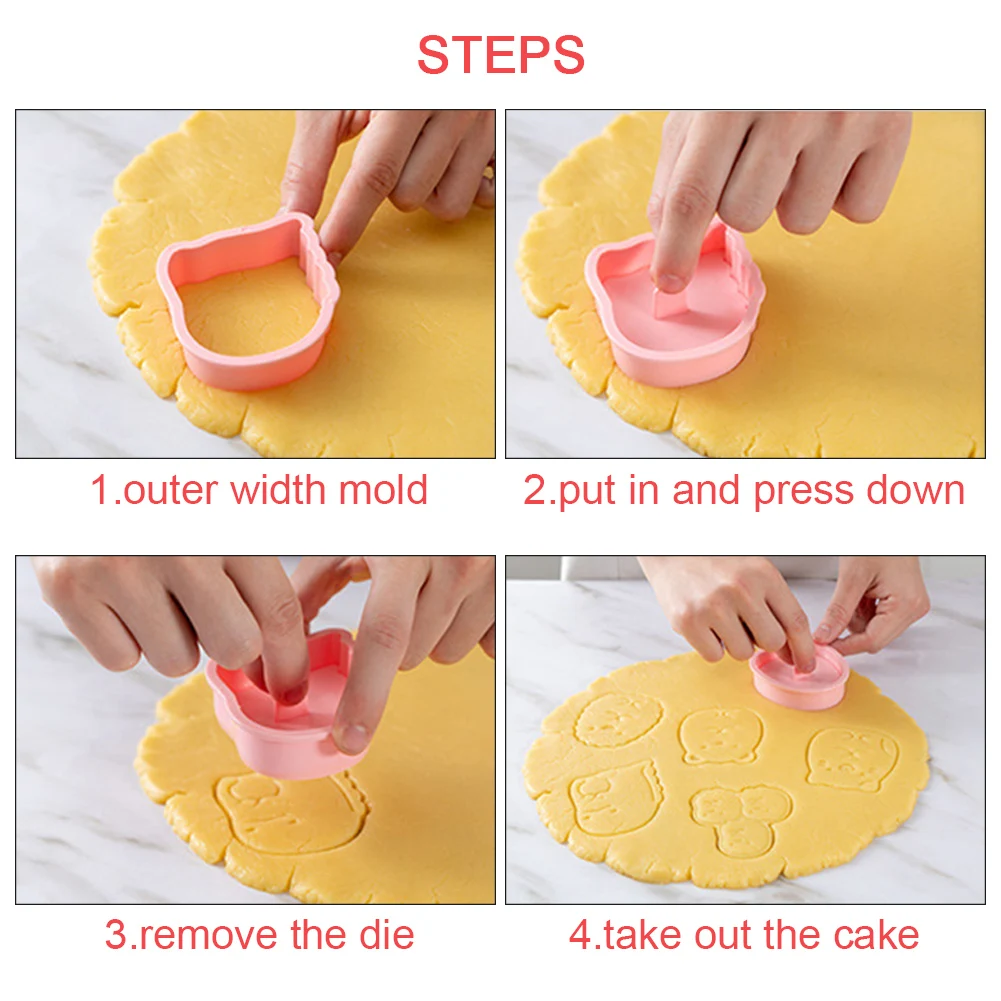 STEPS

1.outer width mold

2.put in and press down

3.remove the die

4.take out the cake