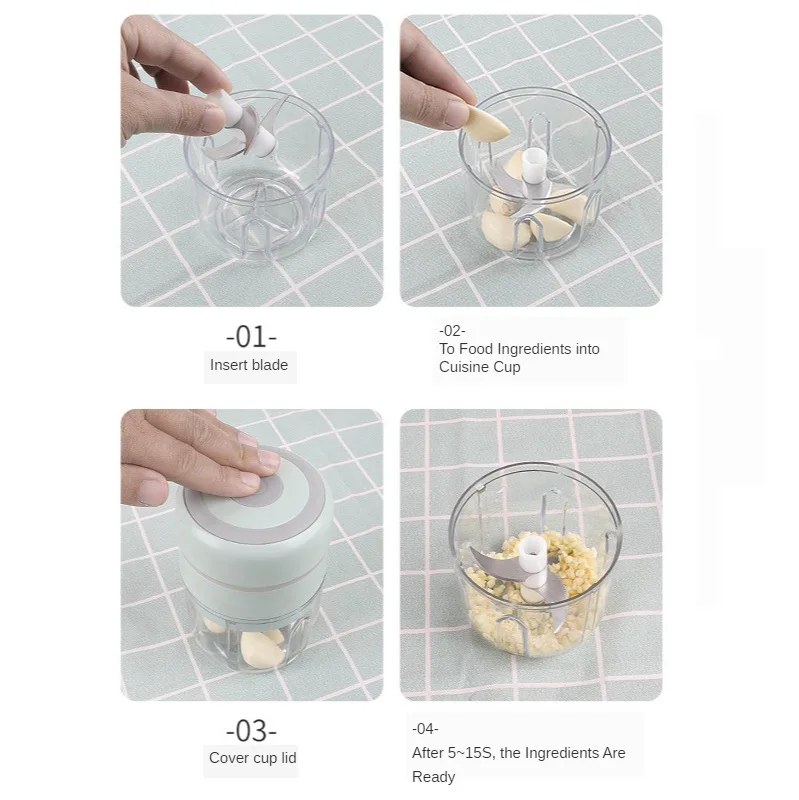 -01-
Insert blade

-02-
To Food Ingredients into Cuisine Cup

-03-
Cover cup lid

-04-
After 5~15S, the Ingredients Are Ready