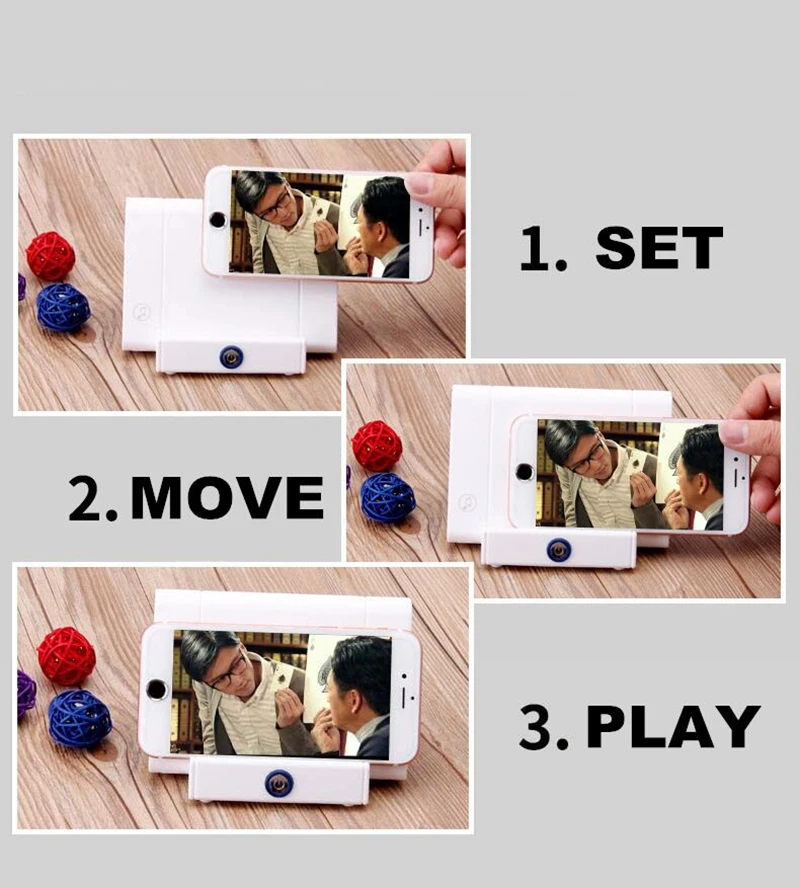 1. SET

2. MOVE

3. PLAY