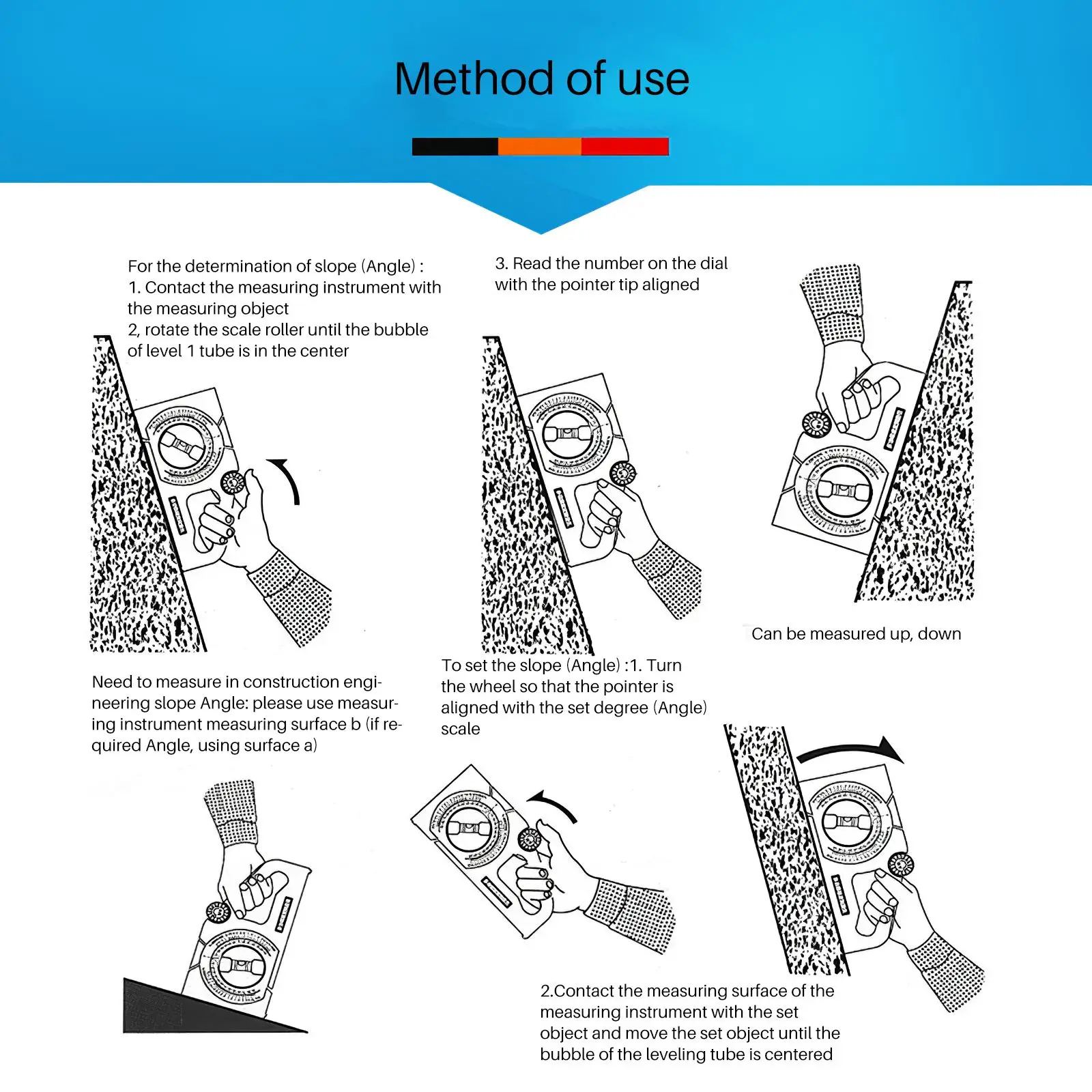 Method of use

For the determination of slope (Angle) :
1. Contact the measuring instrument with the measuring object
2, rotate the scale roller until the bubble of level 1 tube is in the center

3. Read the number on the dial with the pointer tip aligned

Can be measured up, down

Need to measure in construction engineering slope Angle: please use measuring instrument measuring surface b (if required Angle, using surface a)

To set the slope (Angle) :1. Turn the wheel so that the pointer is aligned with the set degree (Angle) scale

2.Contact the measuring surface of the measuring instrument with the set object and move the set object until the bubble of the leveling tube is centered