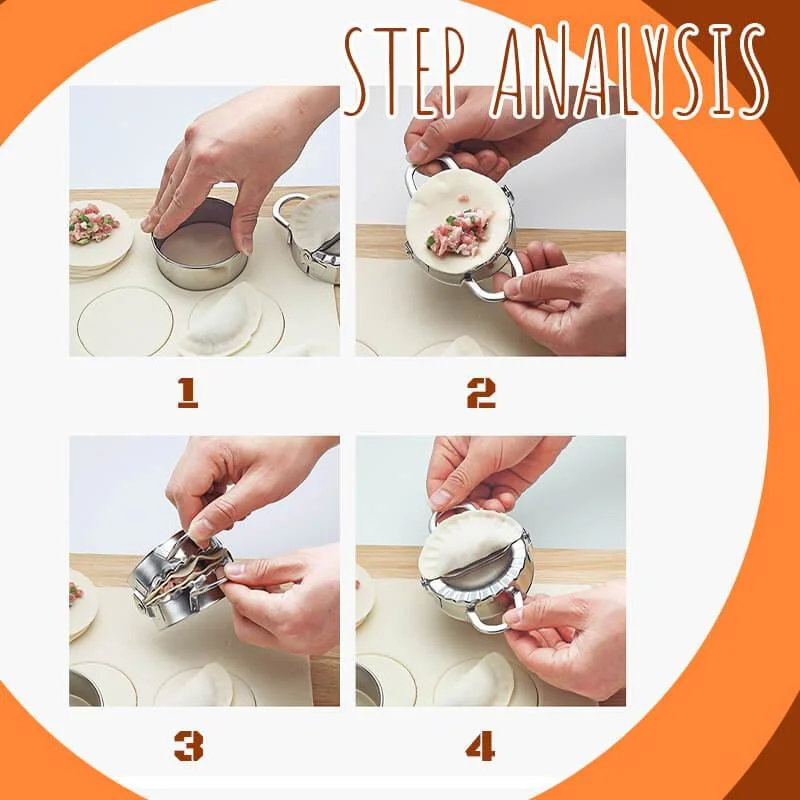 STEP ANALYSIS

1

2

3

4