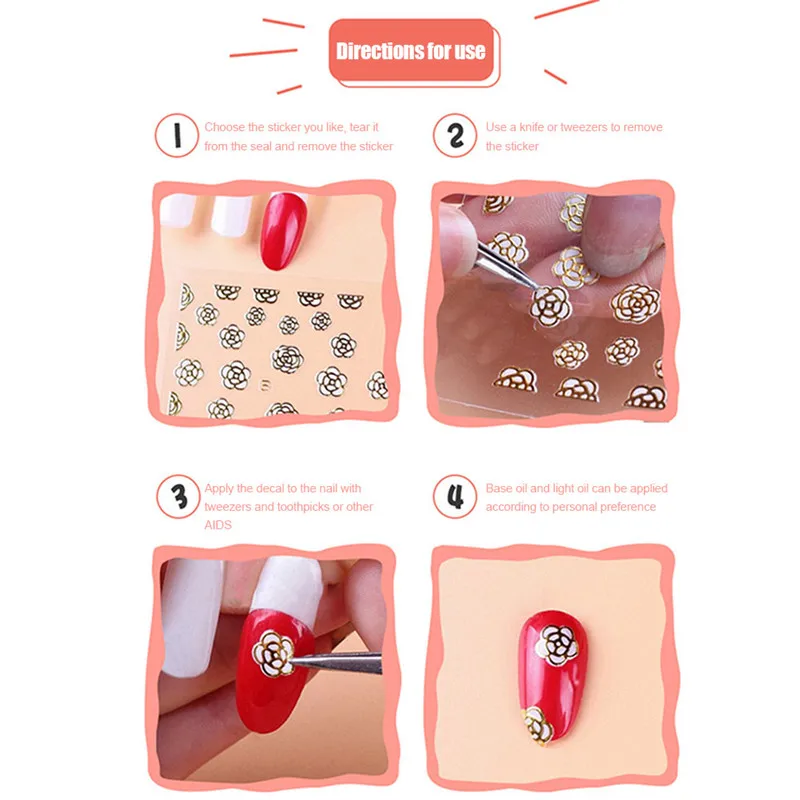 Directions for use

1 Choose the sticker you like, tear it from the seal and remove the sticker

2 Use a knife or tweezers to remove the sticker

3 Apply the decal to the nail with tweezers and toothpicks or other AIDS

4 Base oil and light oil can be applied according to personal preference