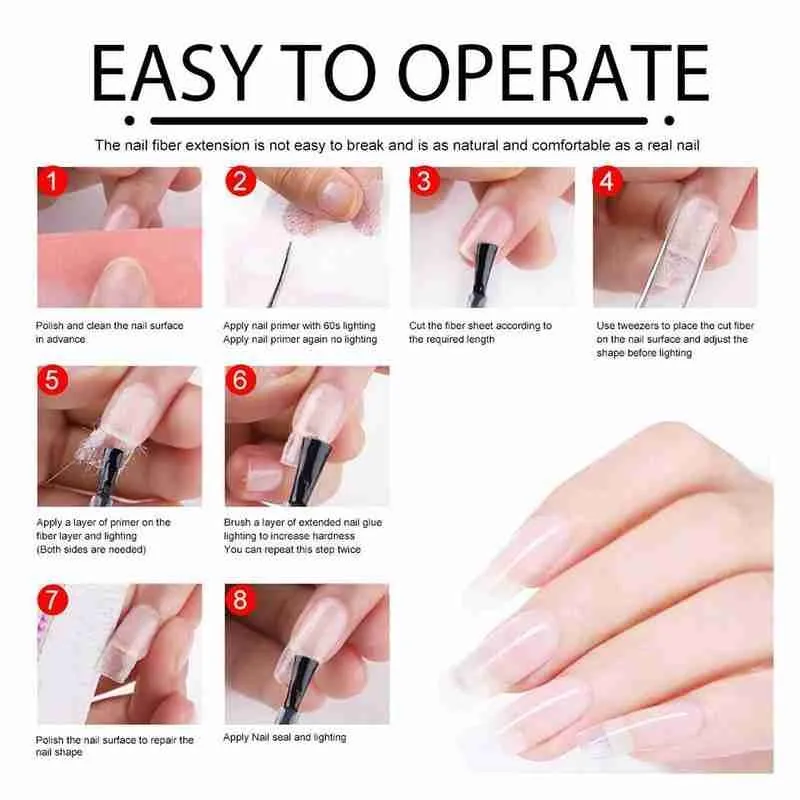 EASY TO OPERATE

The nail fiber extension is not easy to break and is as natural and comfortable as a real nail

1

Polish and clean the nail surface in advance

2

Apply nail primer with 60s lighting
Apply nail primer again no lighting

3

Cut the fiber sheet according to the required length

4

Use tweezers to place the cut fiber on the nail surface and adjust the shape before lighting

5

Apply a layer of primer on the fiber layer and lighting
(Both sides are needed)

6

Brush a layer of extended nail glue lighting to increase hardness
You can repeat this step twice

7

Polish the nail surface to repair the nail shape

8

Apply Nail seal and lighting