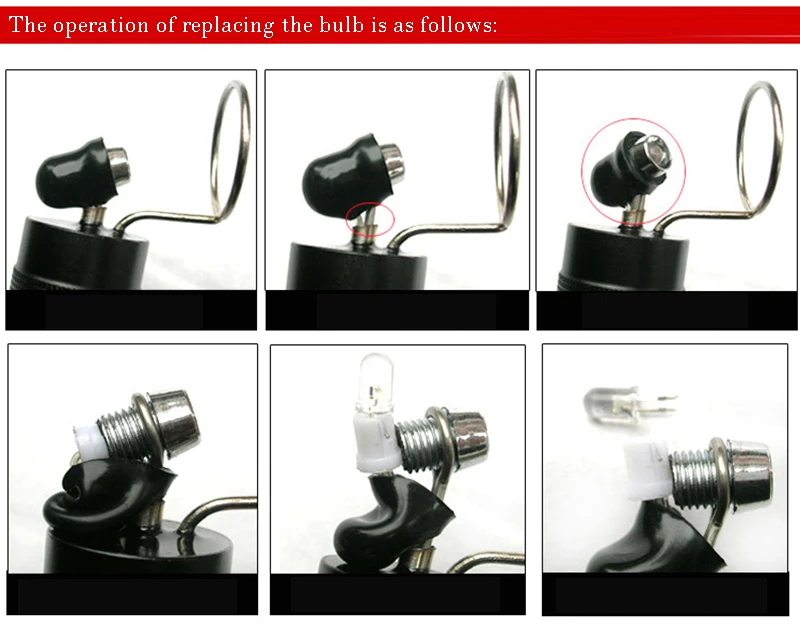 The operation of replacing the bulb is as follows: