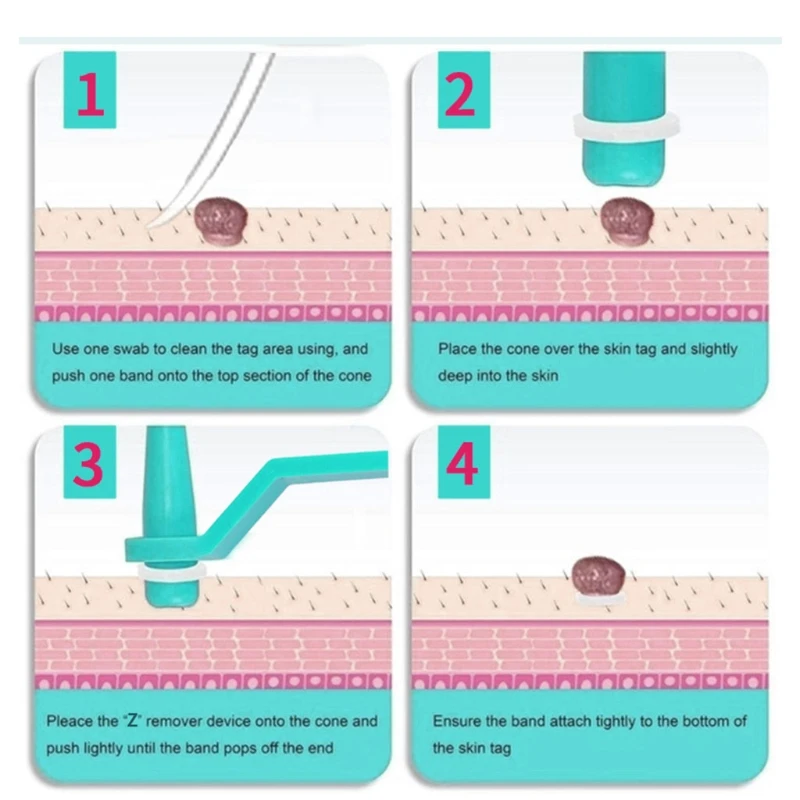 1

Use one swab to clean the tag area using, and push one band onto the top section of the cone

2

Place the cone over the skin tag and slightly deep into the skin

3

Pleace the "Z" remover device onto the cone and push lightly until the band pops off the end

4

Ensure the band attach tightly to the bottom of the skin tag