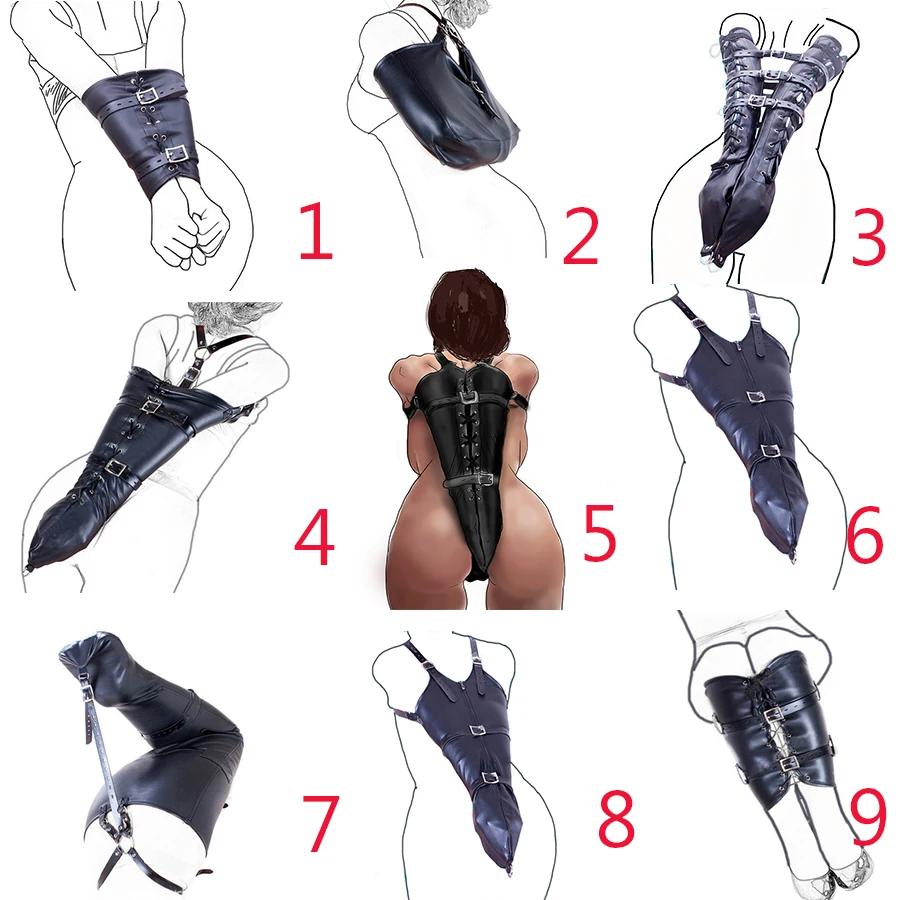 1
2
3
4
5
6
7
8
9