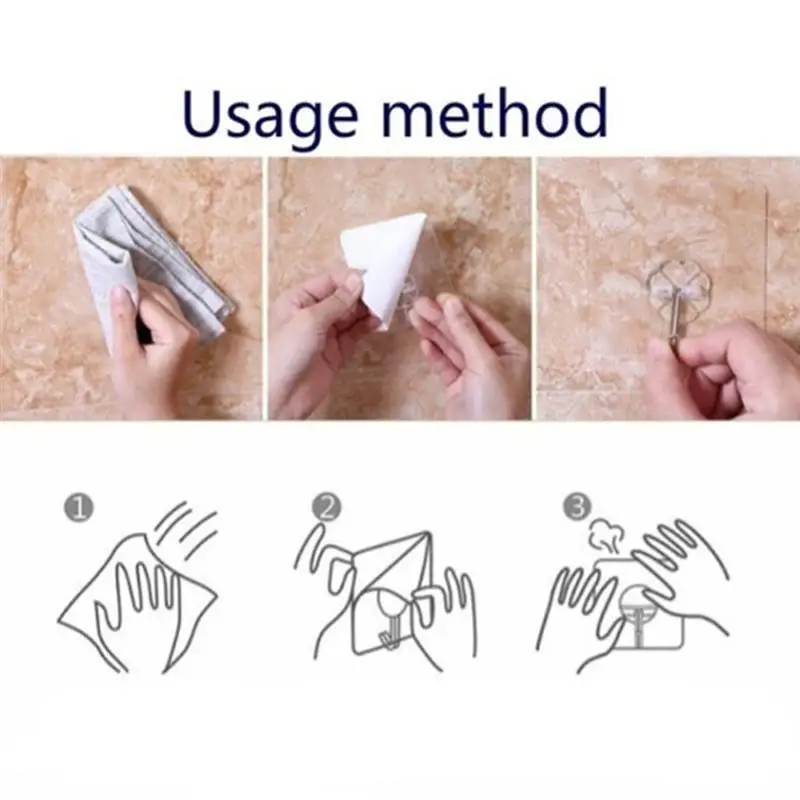 Usage method

1

2

3