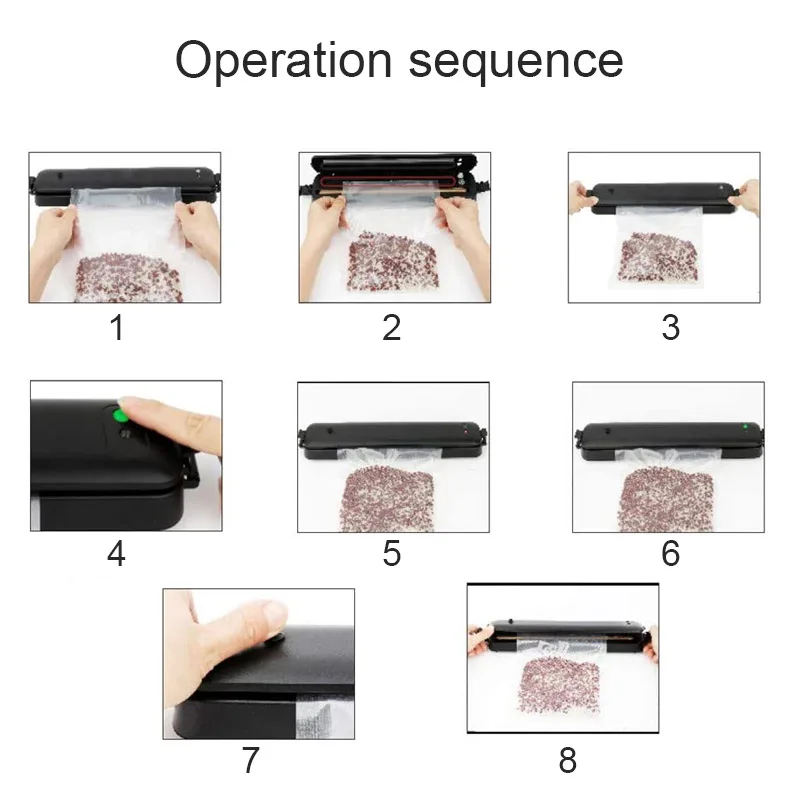 Operation sequence

1

2

3

4

5

6

7

8