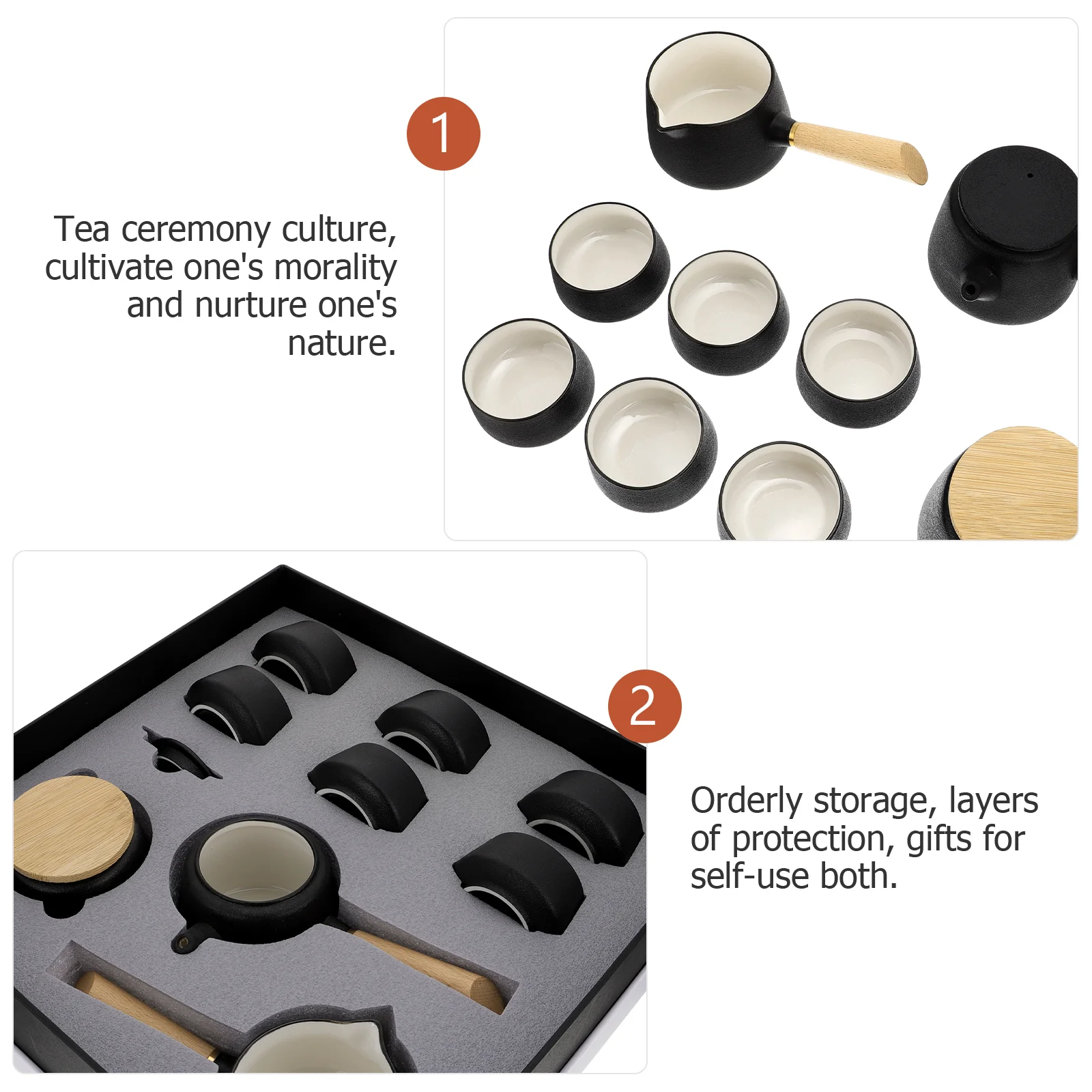 1

Tea ceremony culture, cultivate one's morality and nurture one's nature.

2

Orderly storage, layers of protection, gifts for self-use both.