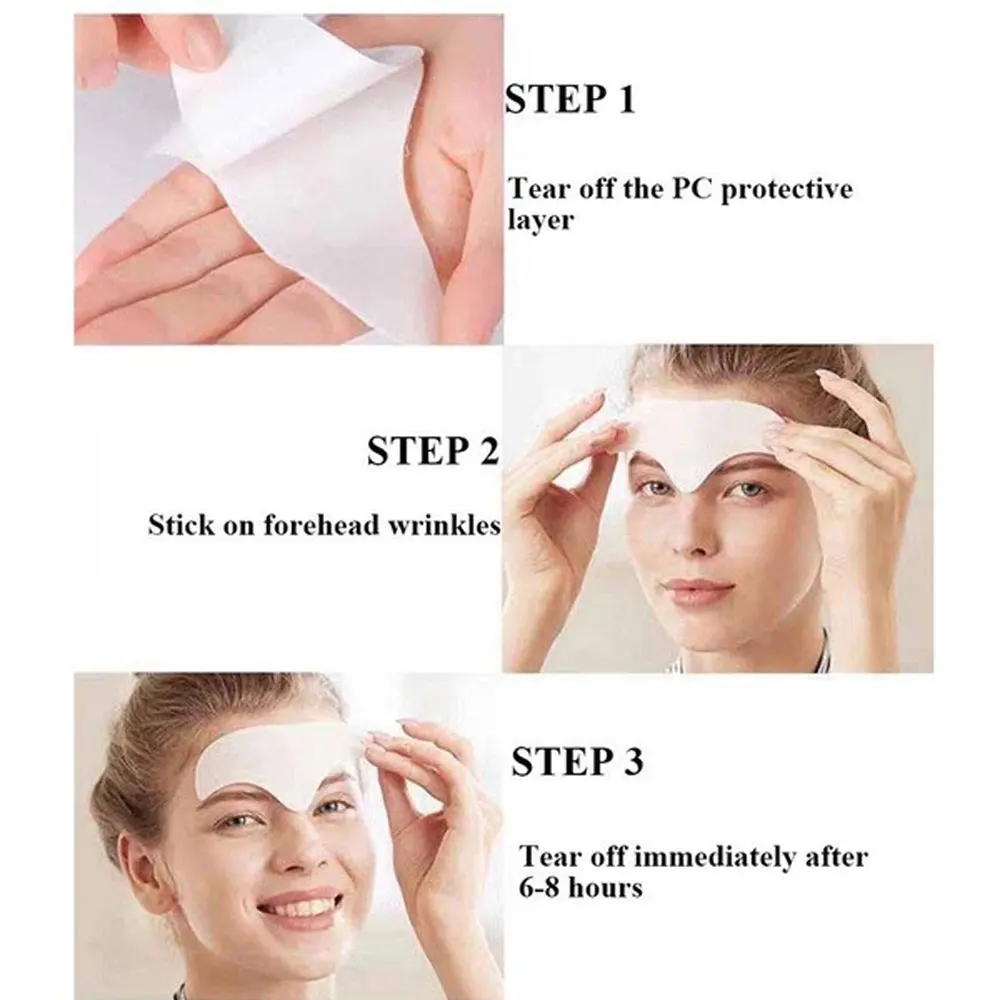 STEP 1

Tear off the PC protective layer

STEP 2

Stick on forehead wrinkles

STEP 3

Tear off immediately after 6-8 hours