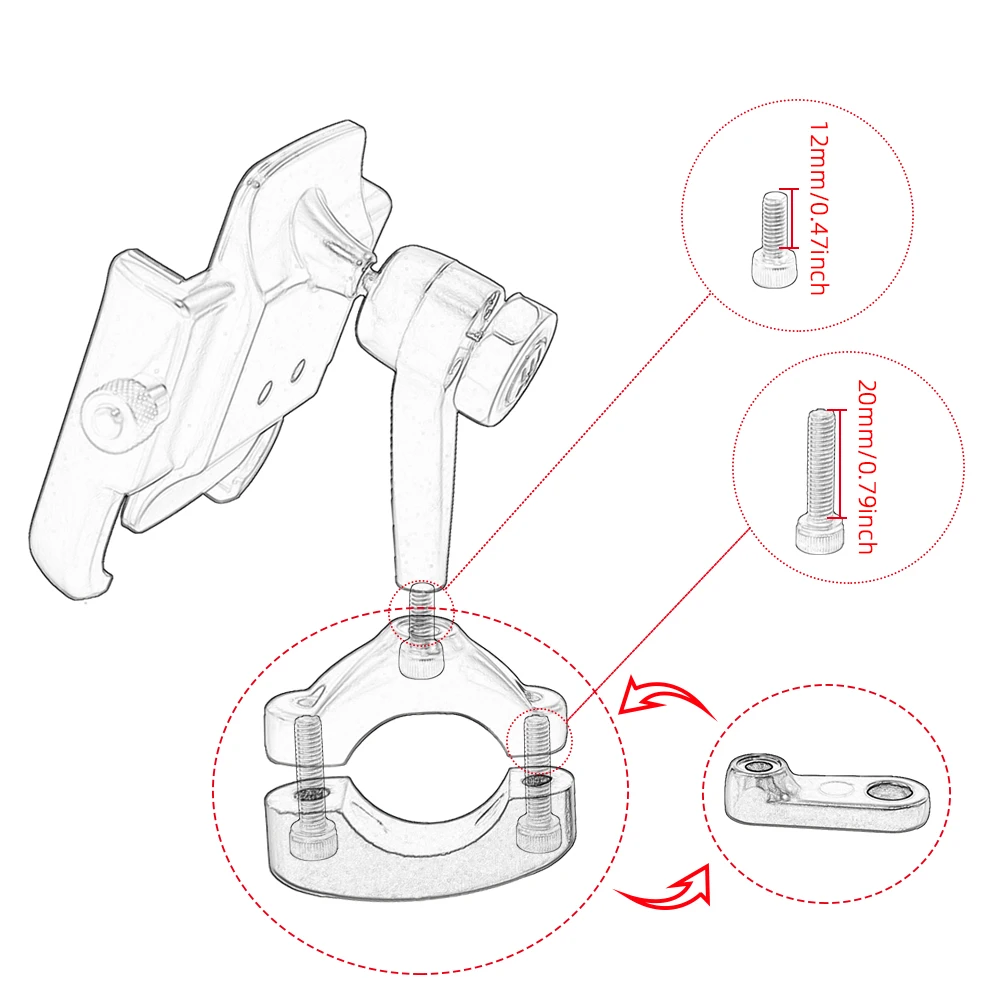 12mm/0.47inch

20mm/0.79inch