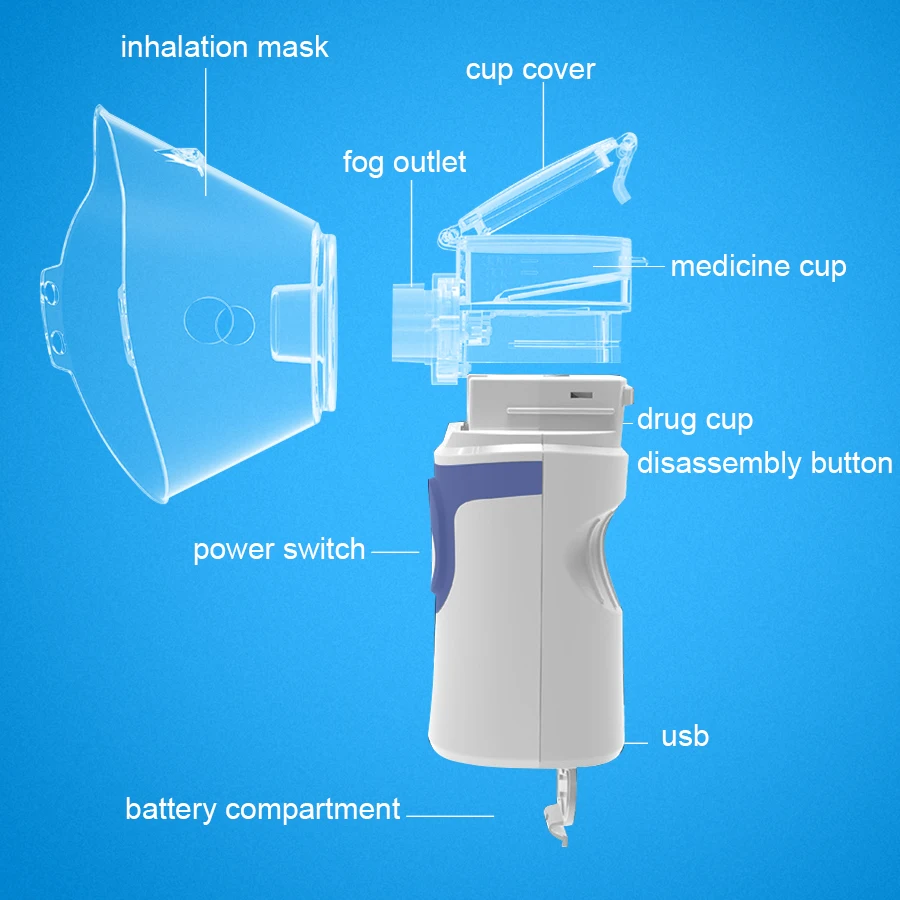 inhalation mask

cup cover

fog outlet

medicine cup

drug cup

disassembly button

power switch

usb

battery compartment