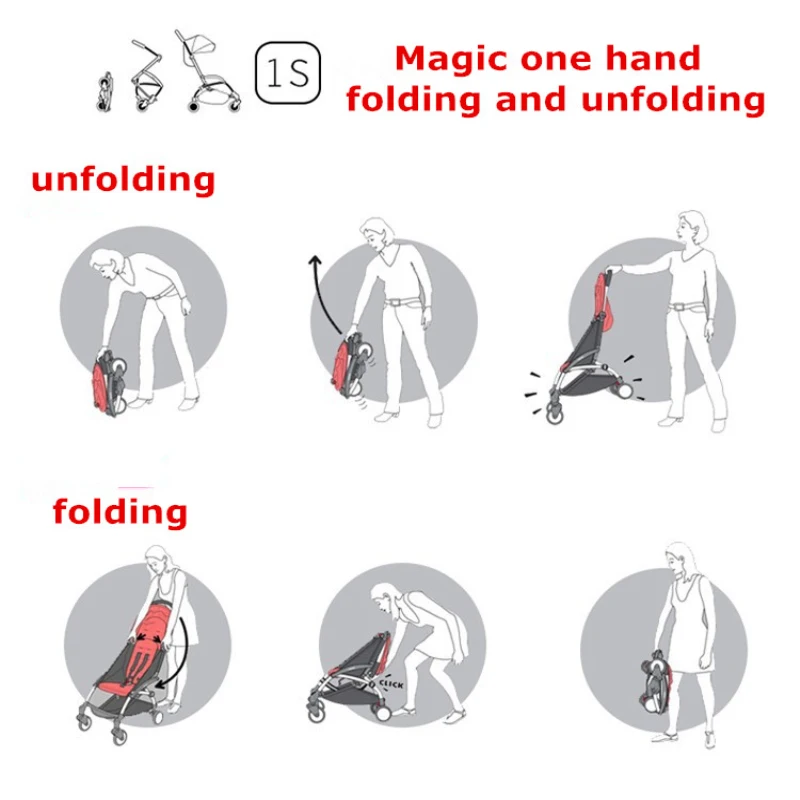 1S

Magic one hand folding and unfolding

unfolding

folding

CLICK