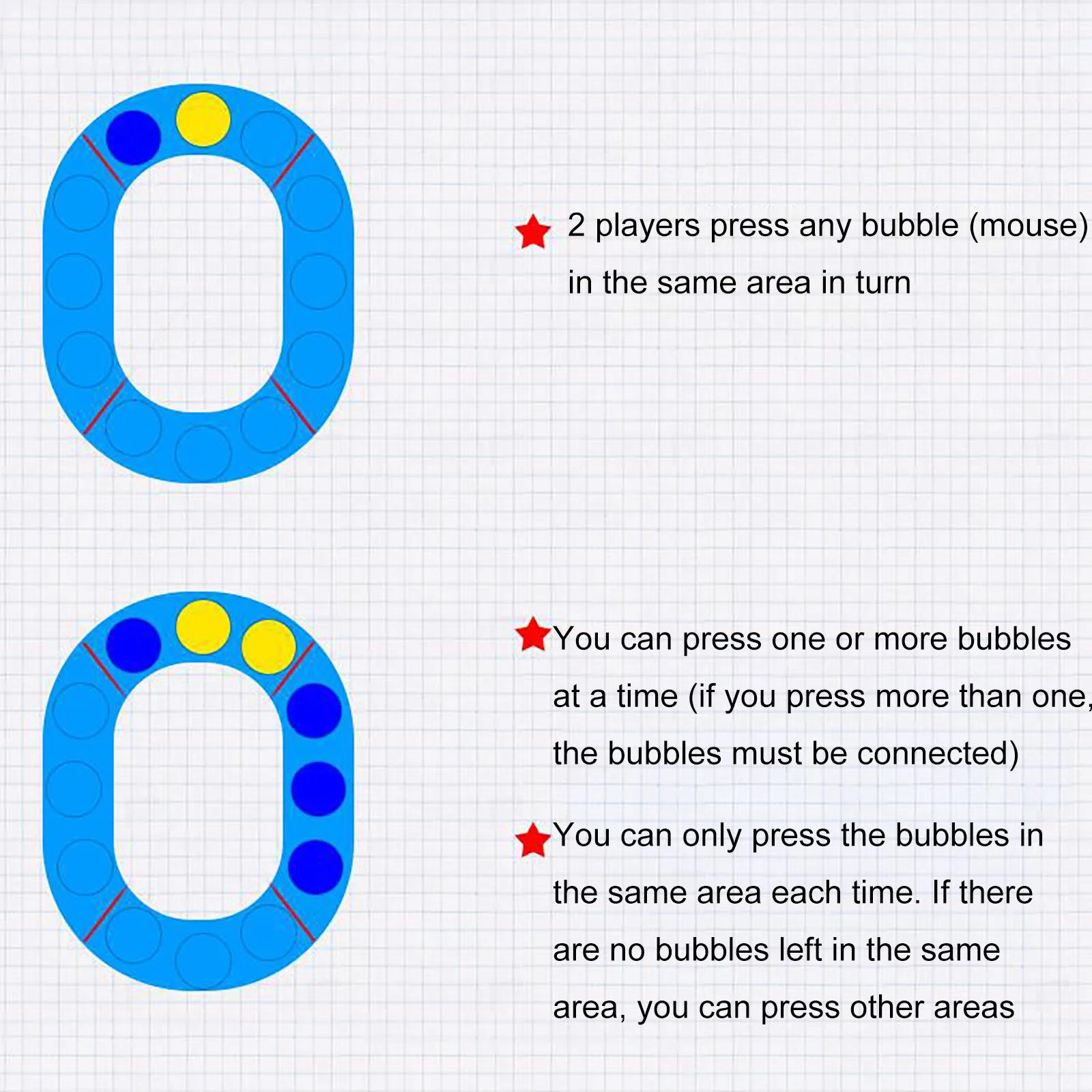 2 players press any bubble (mouse) in the same area in turn

You can press one or more bubbles at a time (if you press more than one, the bubbles must be connected)

You can only press the bubbles in the same area each time. If there are no bubbles left in the same area, you can press other areas