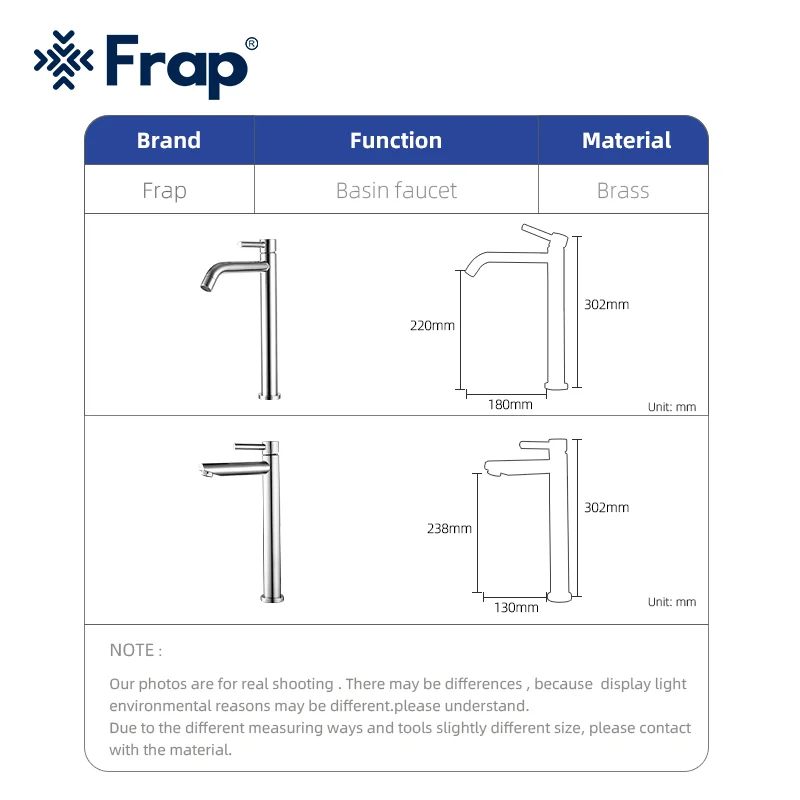 Frap®

| Brand | Function | Material |
|---|---|---|
| Frap | Basin faucet | Brass |

220mm
302mm
180mm
Unit: mm

238mm
302mm
130mm
Unit: mm

NOTE :

Our photos are for real shooting . There may be differences , because display light environmental reasons may be different.please understand.
Due to the different measuring ways and tools slightly different size, please contact with the material.