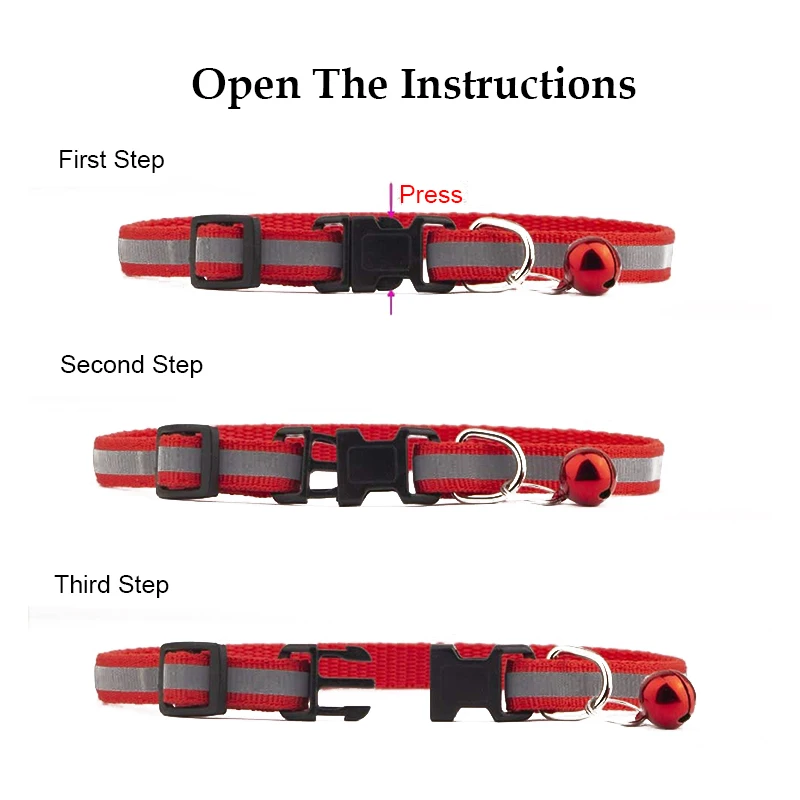 Open The Instructions

First Step

Press

Second Step

Third Step