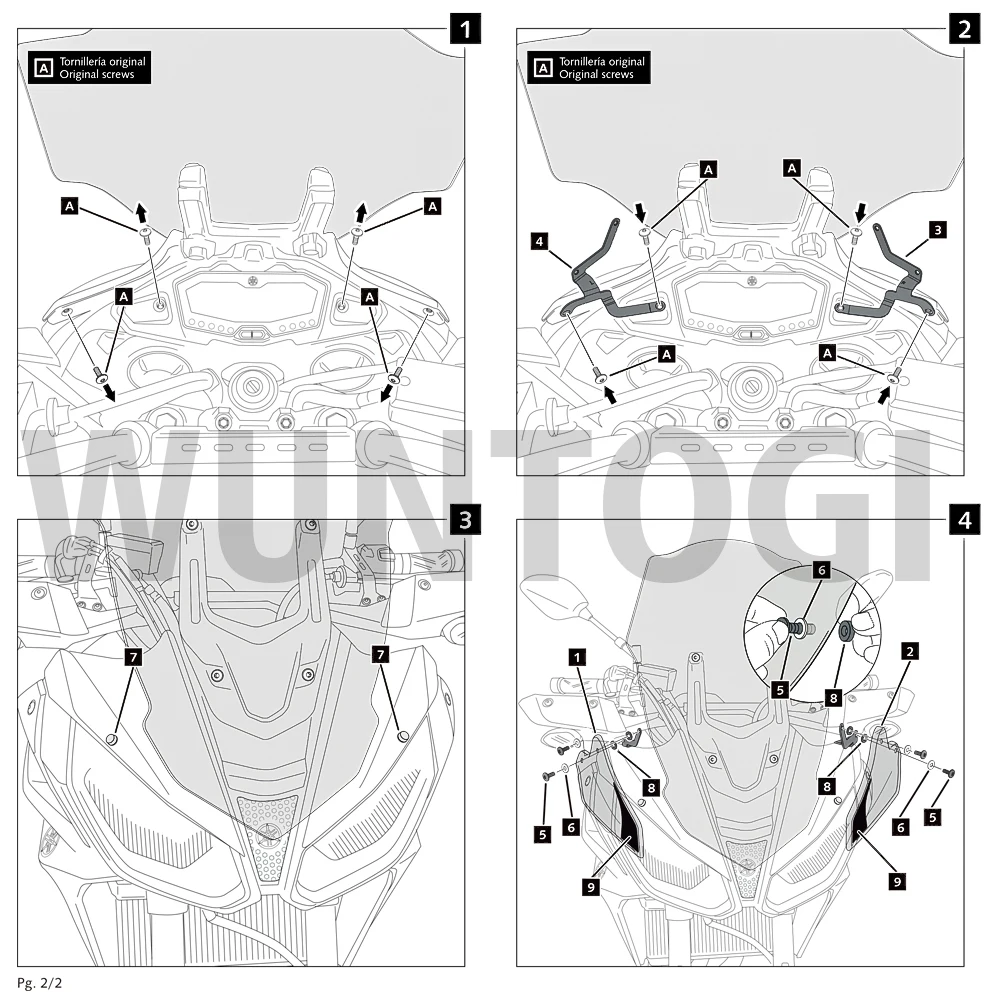 1

A Tornillería original
Original screws

A A A A

2

A Tornillería original
Original screws

A A 4 3 A A

WUNTOGI

3

7 7

4

6 5 8 1 2 8 8 5 6 6 5 9 9

Pg. 2/2