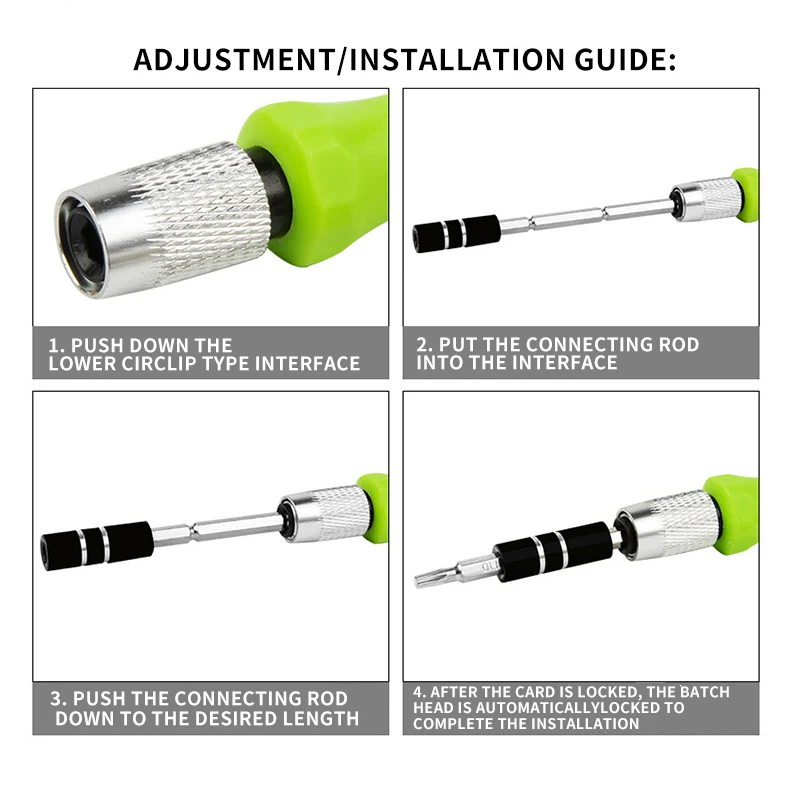 ADJUSTMENT/INSTALLATION GUIDE:

1. PUSH DOWN THE LOWER CIRCLIP TYPE INTERFACE

2. PUT THE CONNECTING ROD INTO THE INTERFACE

3. PUSH THE CONNECTING ROD DOWN TO THE DESIRED LENGTH

4. AFTER THE CARD IS LOCKED, THE BATCH HEAD IS AUTOMATICALLYLOCKED TO COMPLETE THE INSTALLATION