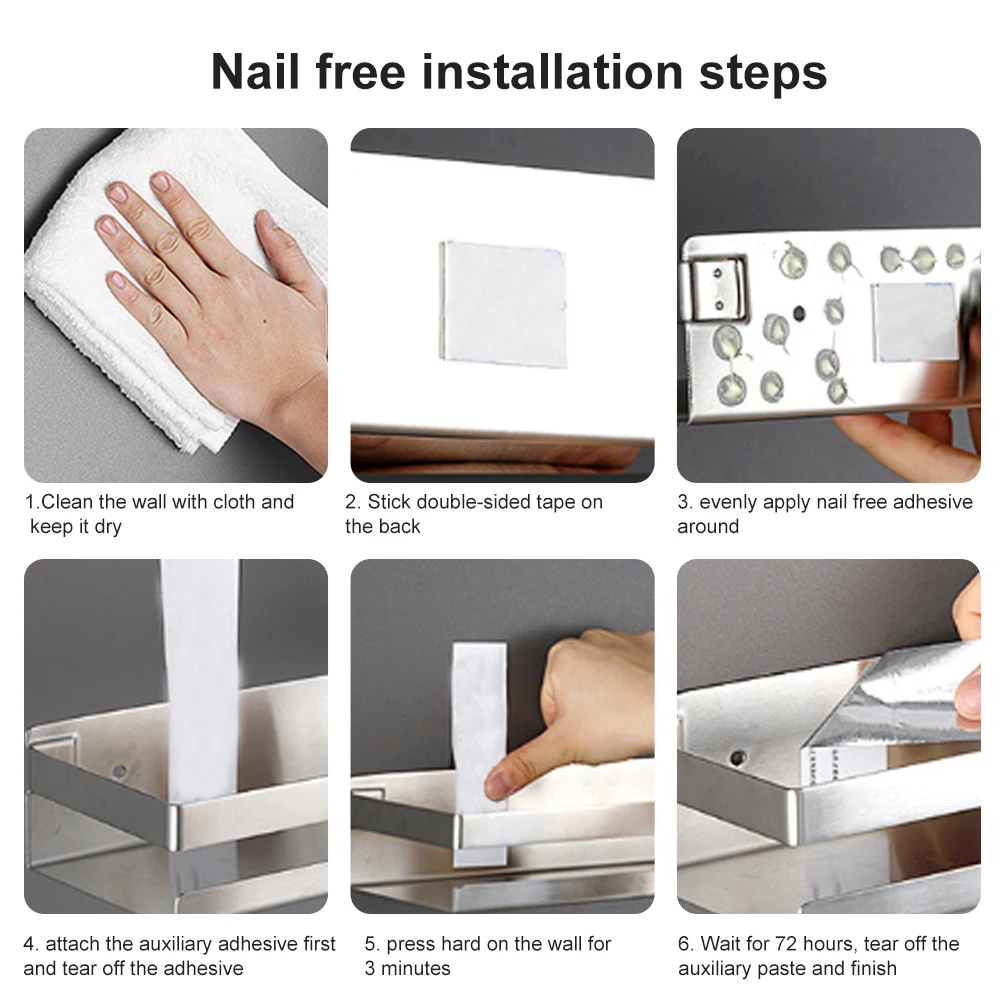 Nail free installation steps

1.Clean the wall with cloth and keep it dry

2. Stick double-sided tape on the back

3. evenly apply nail free adhesive around

4. attach the auxiliary adhesive first and tear off the adhesive

5. press hard on the wall for 3 minutes

6. Wait for 72 hours, tear off the auxiliary paste and finish