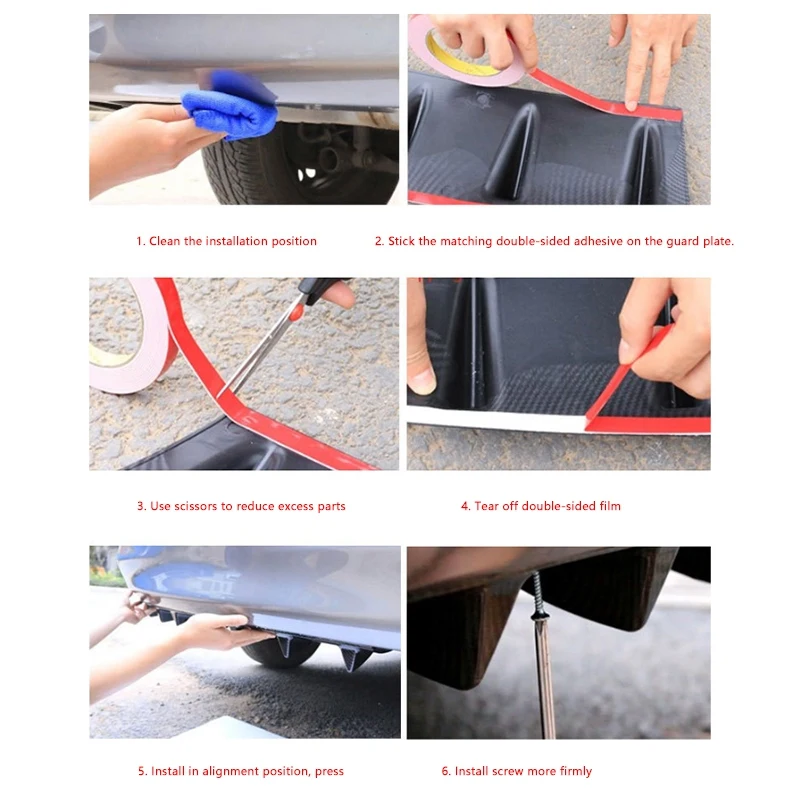 1. Clean the installation position

2. Stick the matching double-sided adhesive on the guard plate.

3. Use scissors to reduce excess parts

4. Tear off double-sided film

5. Install in alignment position, press

6. Install screw more firmly