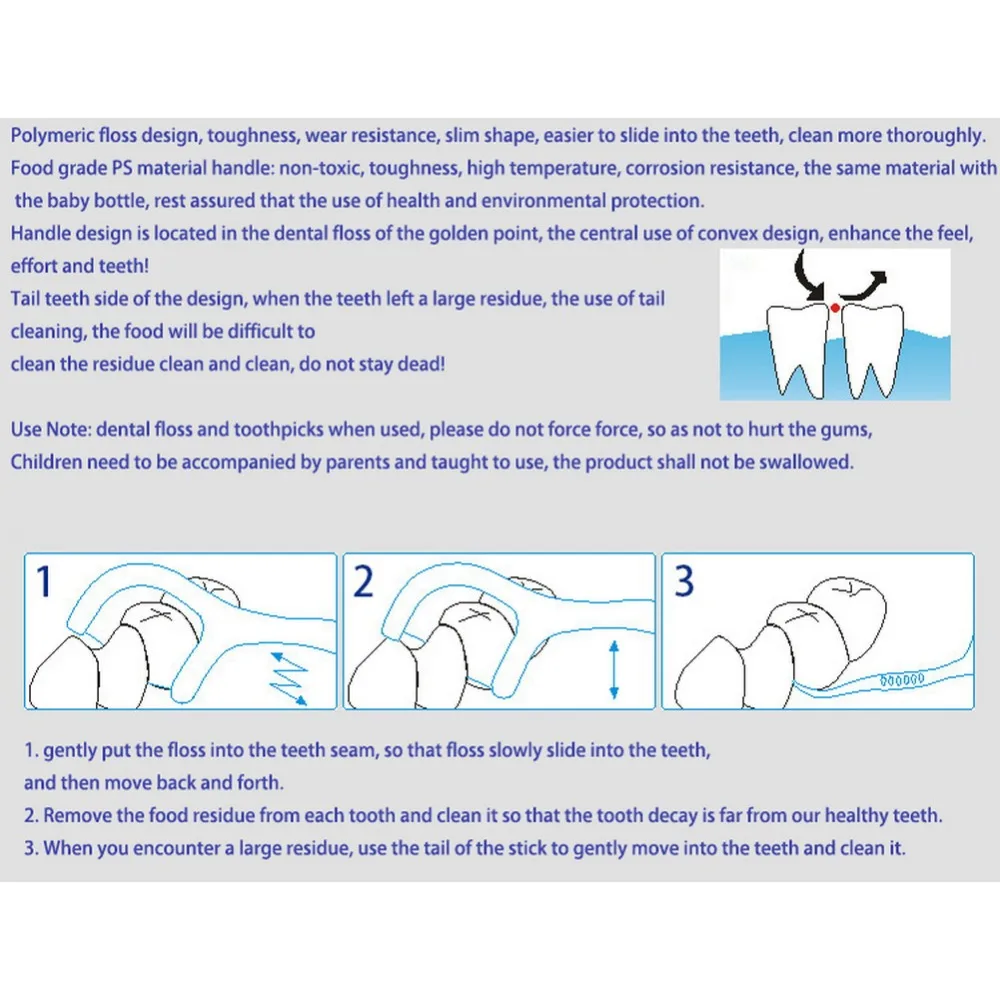 Polymeric floss design, toughness, wear resistance, slim shape, easier to slide into the teeth, clean more thoroughly.
Food grade PS material handle: non-toxic, toughness, high temperature, corrosion resistance, the same material with the baby bottle, rest assured that the use of health and environmental protection.
Handle design is located in the dental floss of the golden point, the central use of convex design, enhance the feel, effort and teeth!
Tail teeth side of the design, when the teeth left a large residue, the use of tail cleaning, the food will be difficult to clean the residue clean and clean, do not stay dead!

Use Note: dental floss and toothpicks when used, please do not force force, so as not to hurt the gums, Children need to be accompanied by parents and taught to use, the product shall not be swallowed.

1

2

3

1. gently put the floss into the teeth seam, so that floss slowly slide into the teeth, and then move back and forth.
2. Remove the food residue from each tooth and clean it so that the tooth decay is far from our healthy teeth.
3. When you encounter a large residue, use the tail of the stick to gently move into the teeth and clean it.