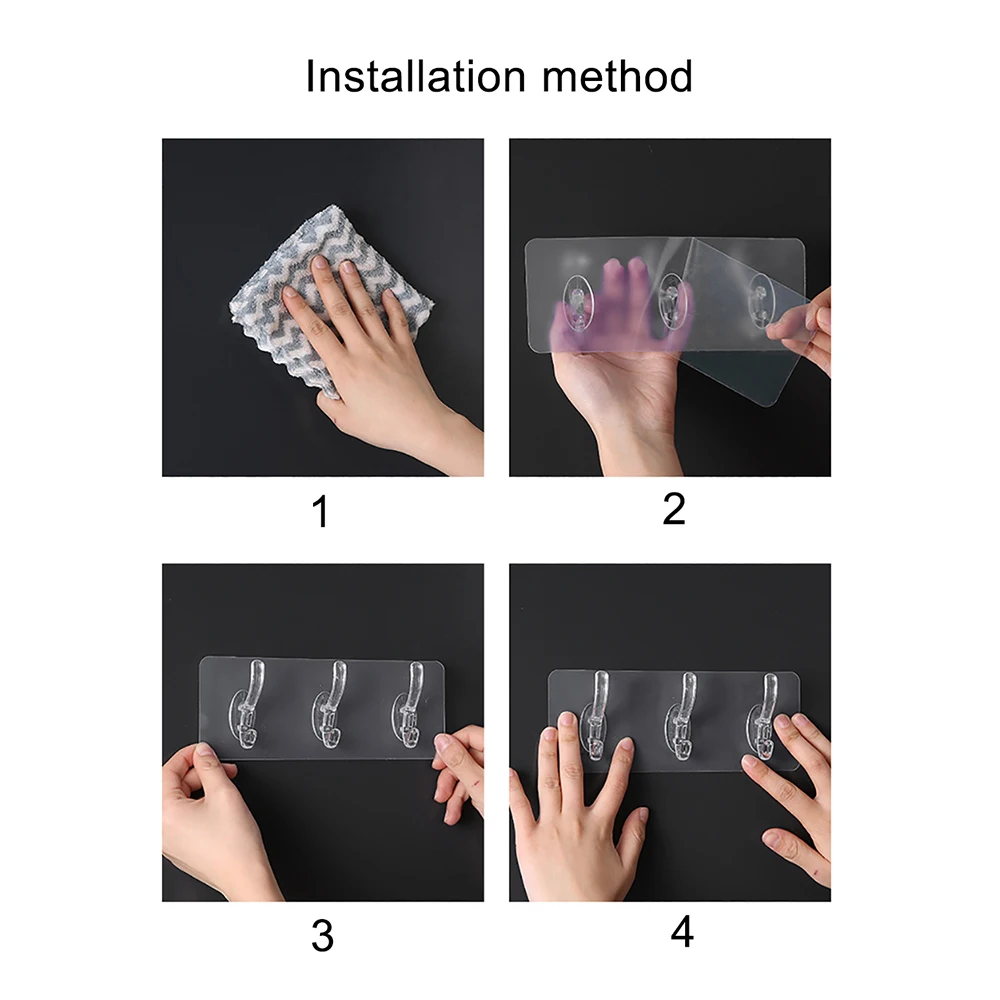 Installation method

1

2

3

4