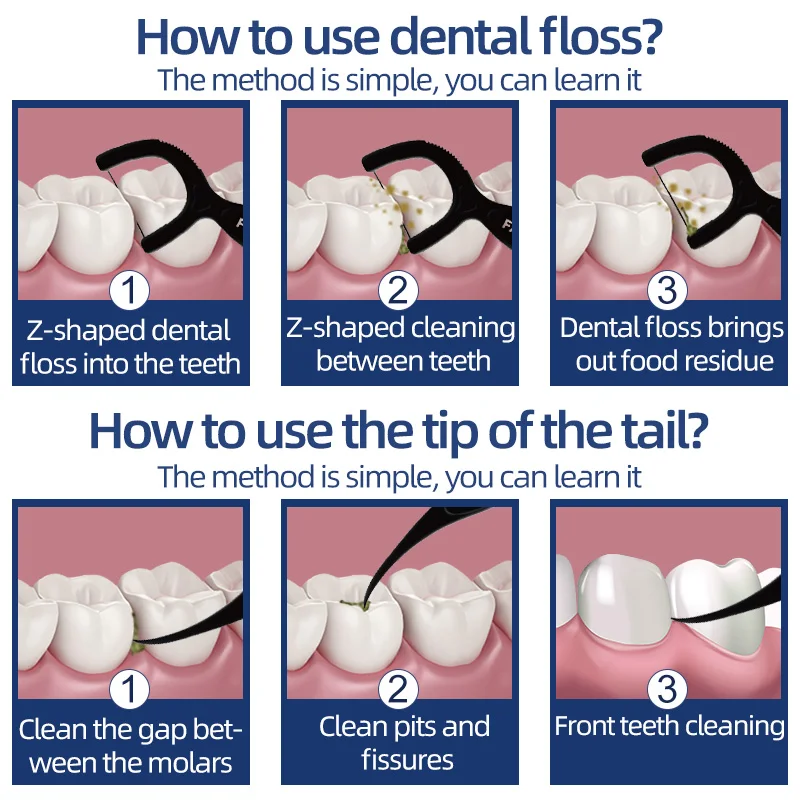 How to use dental floss?
The method is simple, you can learn it

1
Z-shaped dental floss into the teeth

2
Z-shaped cleaning between teeth

3
Dental floss brings out food residue

How to use the tip of the tail?
The method is simple, you can learn it

1
Clean the gap between the molars

2
Clean pits and fissures

3
Front teeth cleaning