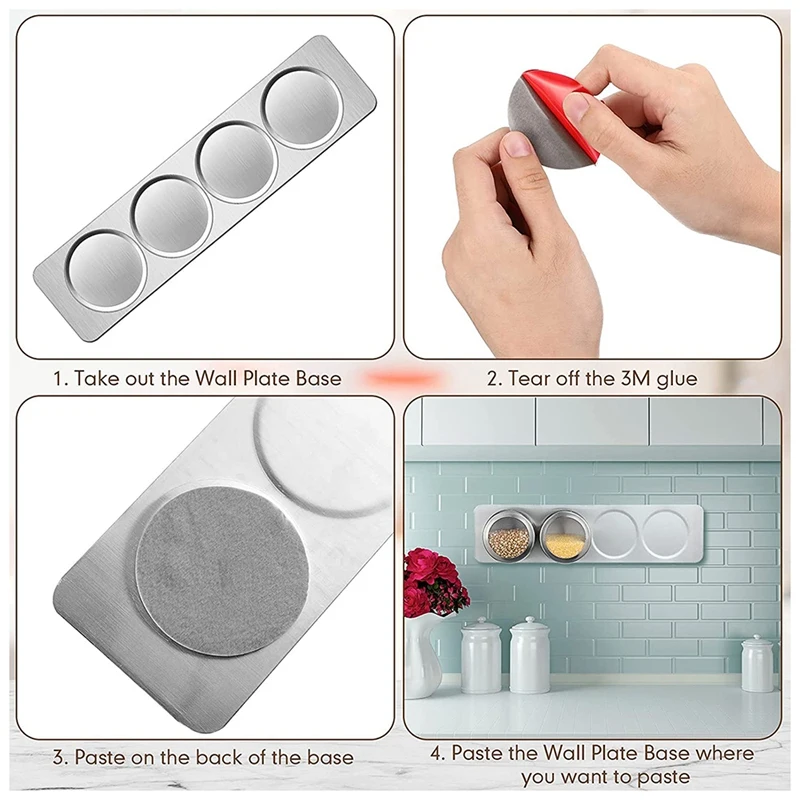 1. Take out the Wall Plate Base

2. Tear off the 3M glue

3. Paste on the back of the base

4. Paste the Wall Plate Base where you want to paste