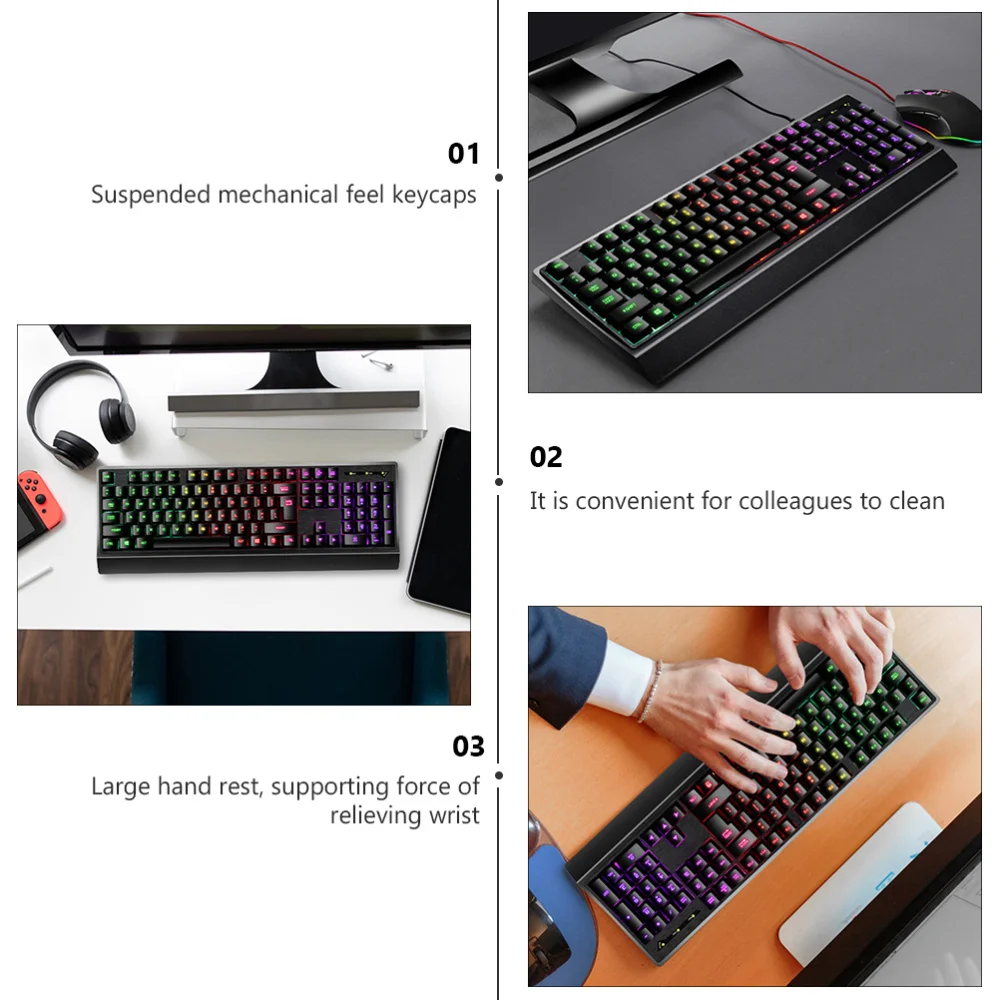 01

Suspended mechanical feel keycaps

02

It is convenient for colleagues to clean

03

Large hand rest, supporting force of relieving wrist