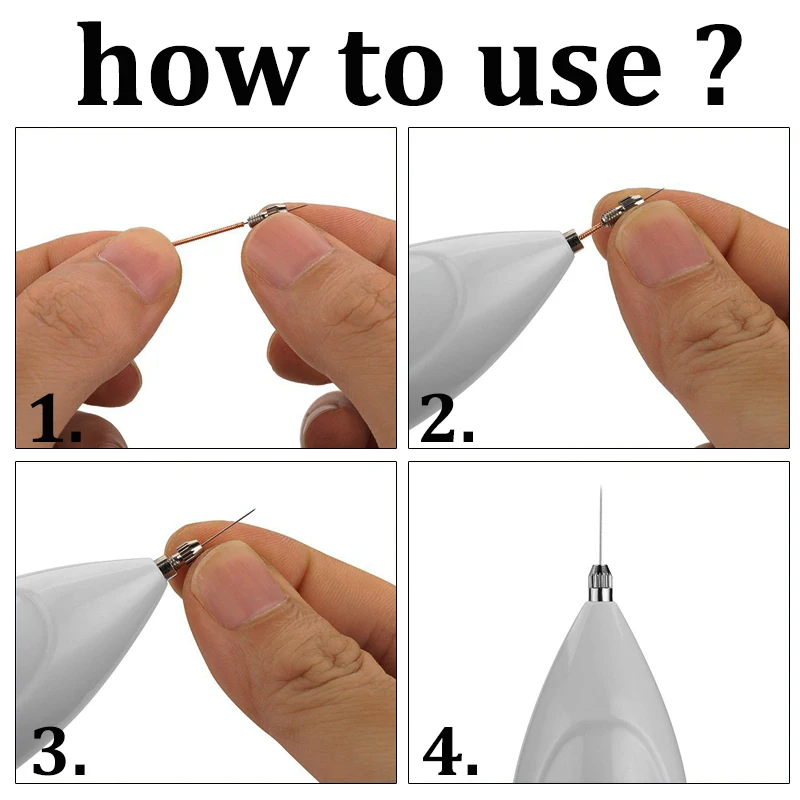 how to use ?

1.

2.

3.

4.