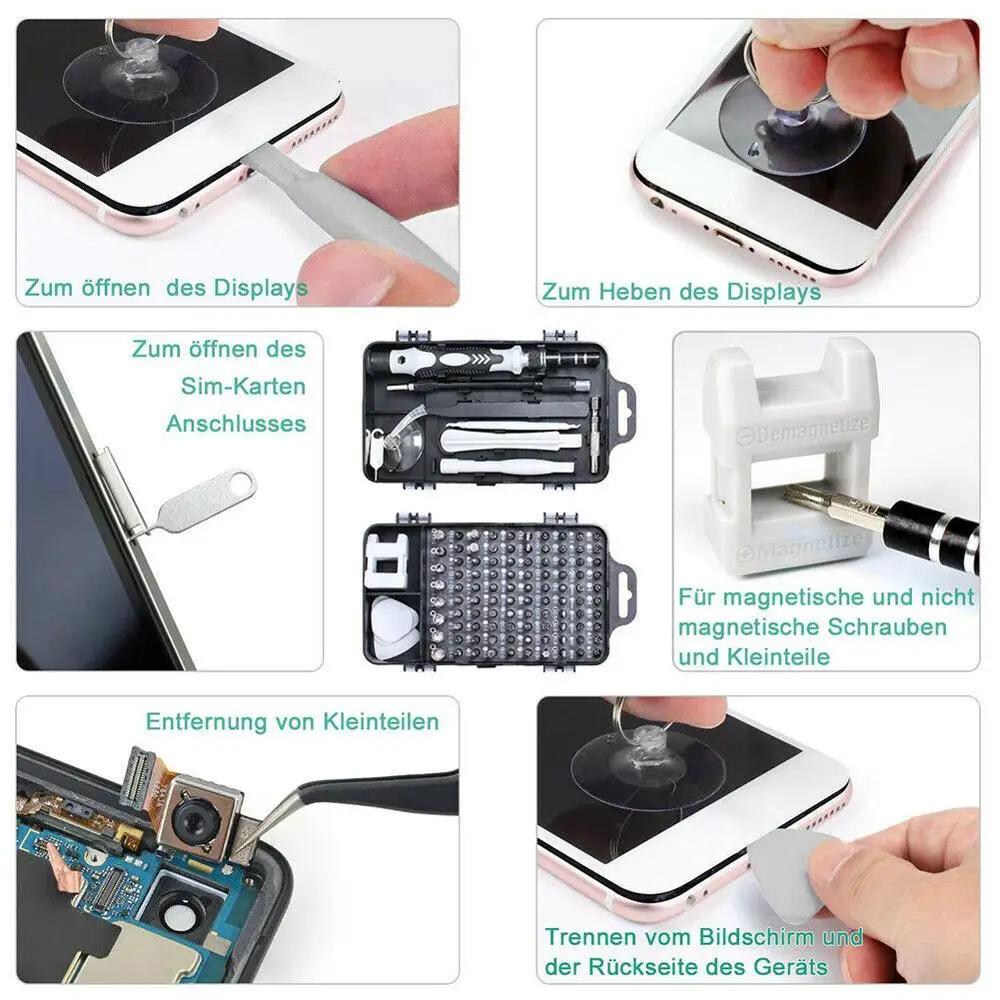 Zum öffnen des Displays

Zum Heben des Displays

Zum öffnen des Sim-Karten Anschlusses

Demagnetize

Magnetize

Für magnetische und nicht magnetische Schrauben und Kleinteile

Entfernung von Kleinteilen

Trennen vom Bildschirm und der Rückseite des Geräts