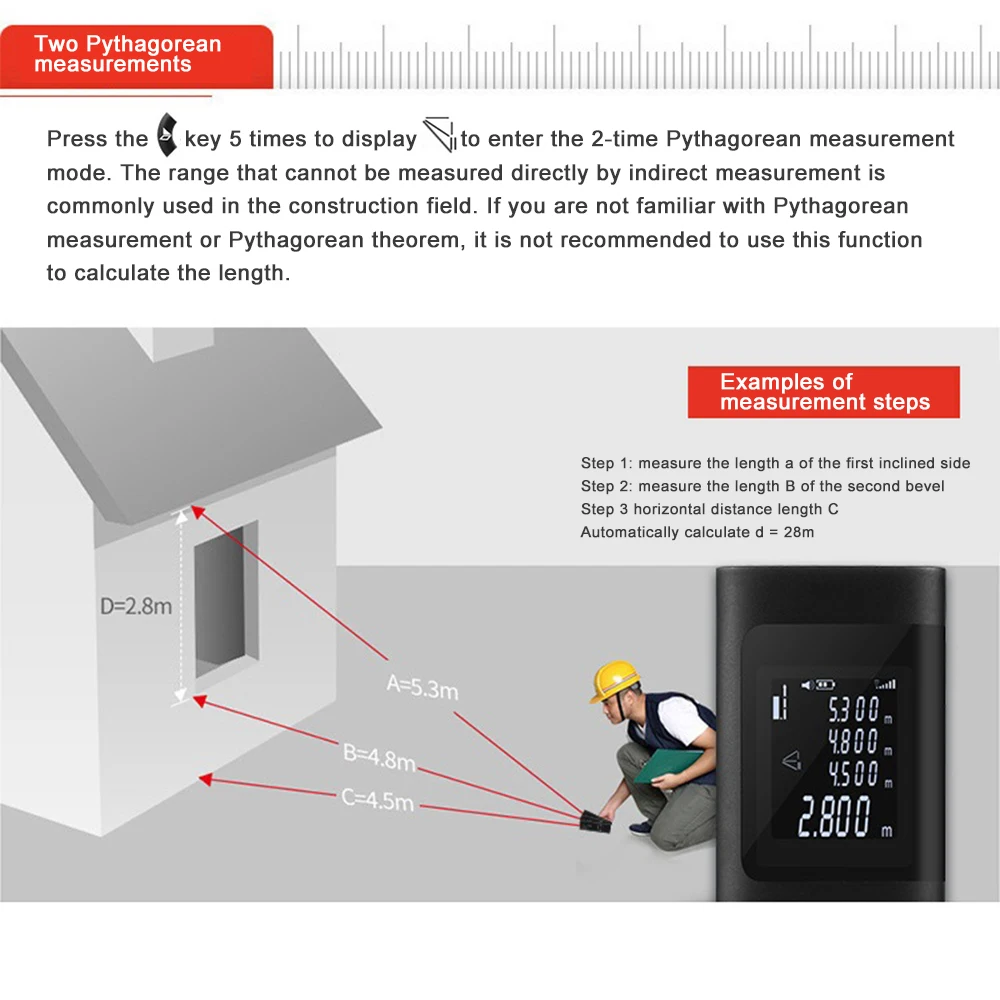 Two Pythagorean measurements

Press the key 5 times to display to enter the 2-time Pythagorean measurement mode. The range that cannot be measured directly by indirect measurement is commonly used in the construction field. If you are not familiar with Pythagorean measurement or Pythagorean theorem, it is not recommended to use this function to calculate the length.

Examples of measurement steps

Step 1: measure the length a of the first inclined side
Step 2: measure the length B of the second bevel
Step 3 horizontal distance length C
Automatically calculate d = 28m

D=2.8m
A=5.3m
B=4.8m
C=4.5m

5.300 m
4.800 m
4.500 m
2.800 m