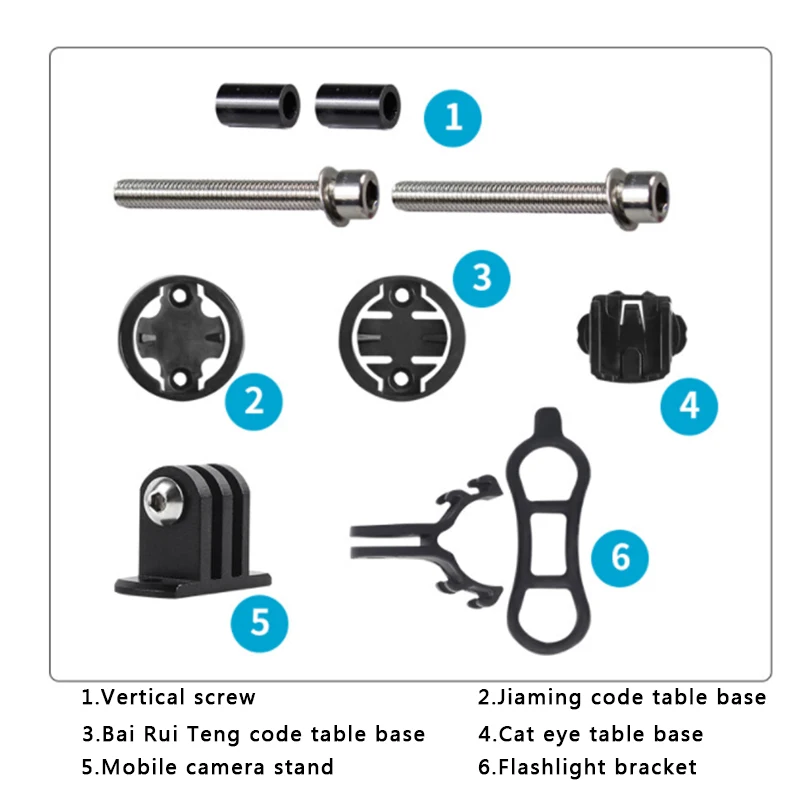 1

3

2

4

5

6

1.Vertical screw
2.Jiaming code table base
3.Bai Rui Teng code table base
4.Cat eye table base
5.Mobile camera stand
6.Flashlight bracket