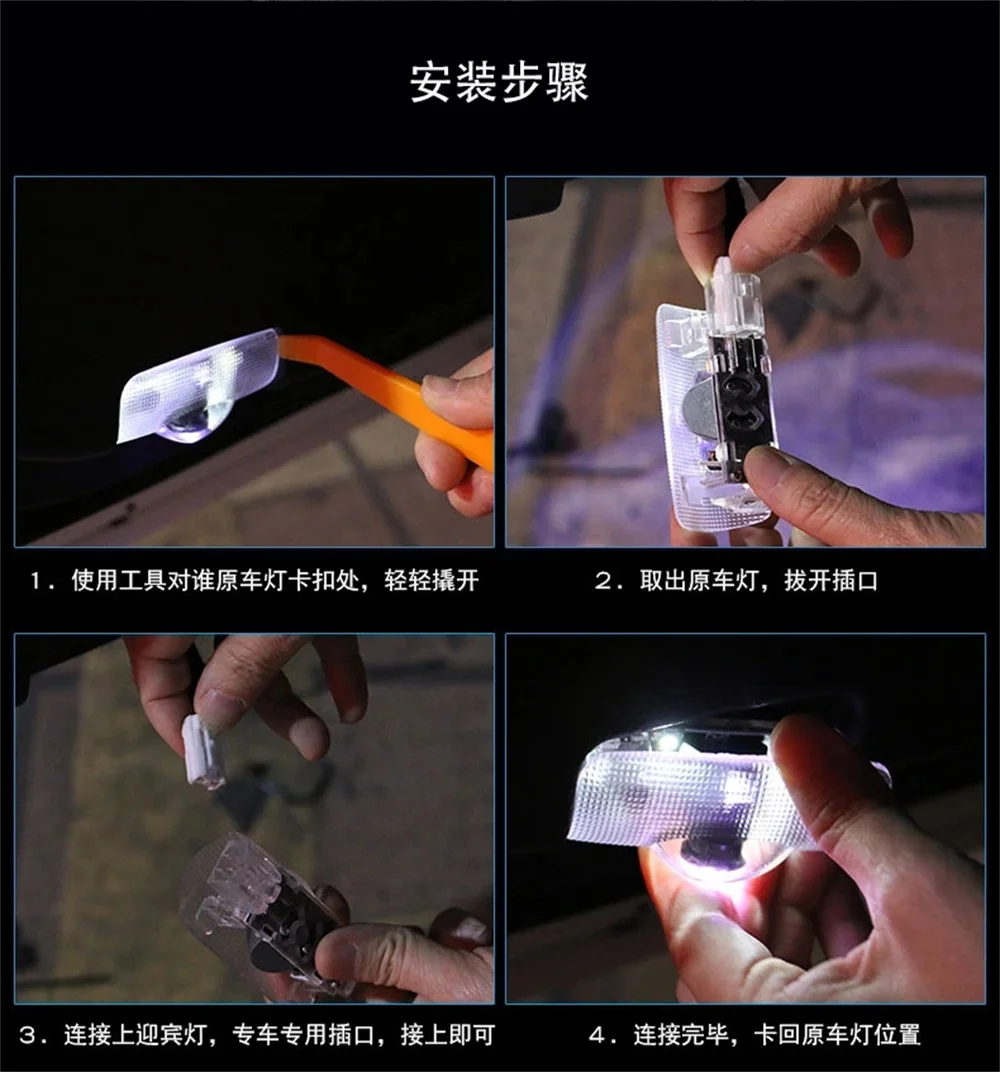 安装步骤

1．使用工具对谁原车灯卡扣处，轻轻撬开

2．取出原车灯，拔开插口

3．连接上迎宾灯，专车专用插口，接上即可

4．连接完毕，卡回原车灯位置